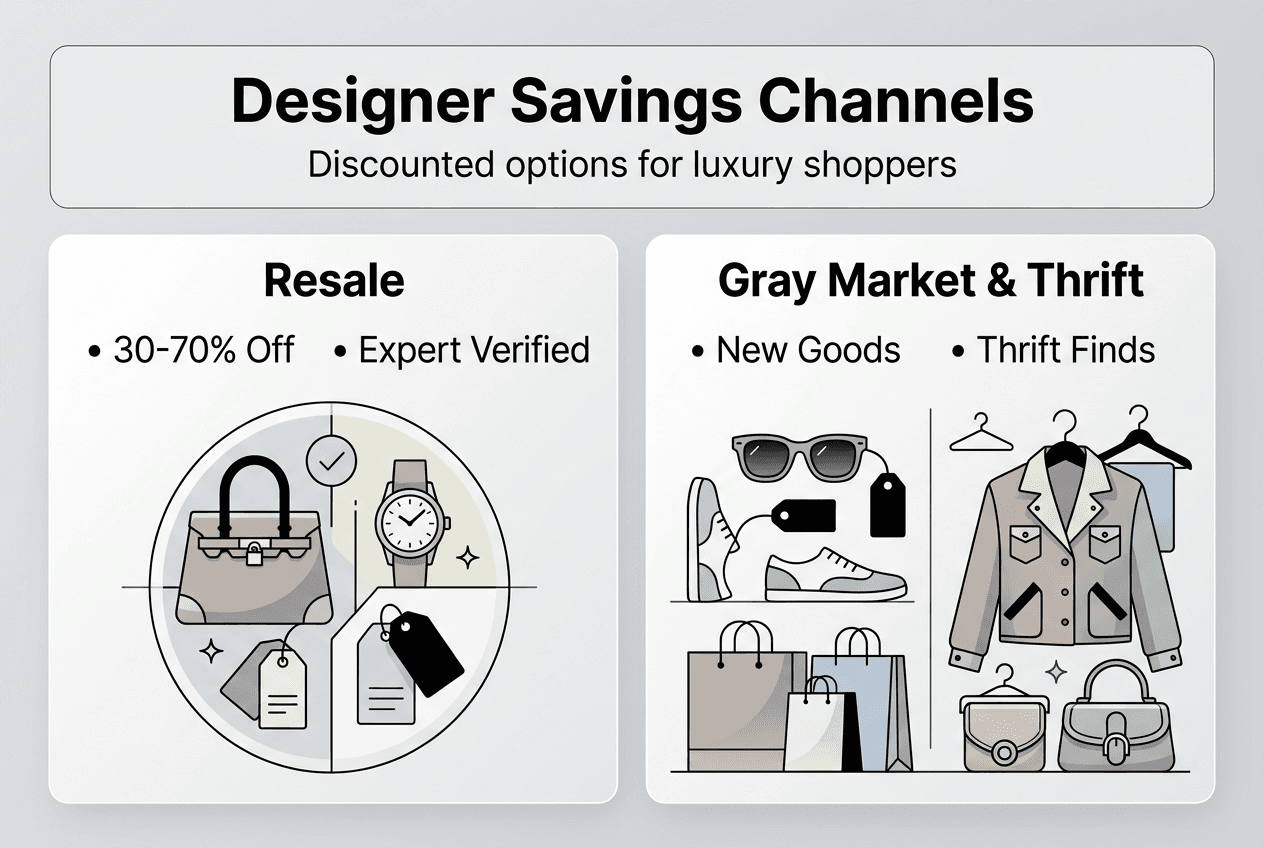 Designer Savings Channels
Discounted options for luxury shoppers

Resale
• 30-70% Off • Expert Verified

Gray Market & Thrift
• New Goods • Thrift Finds