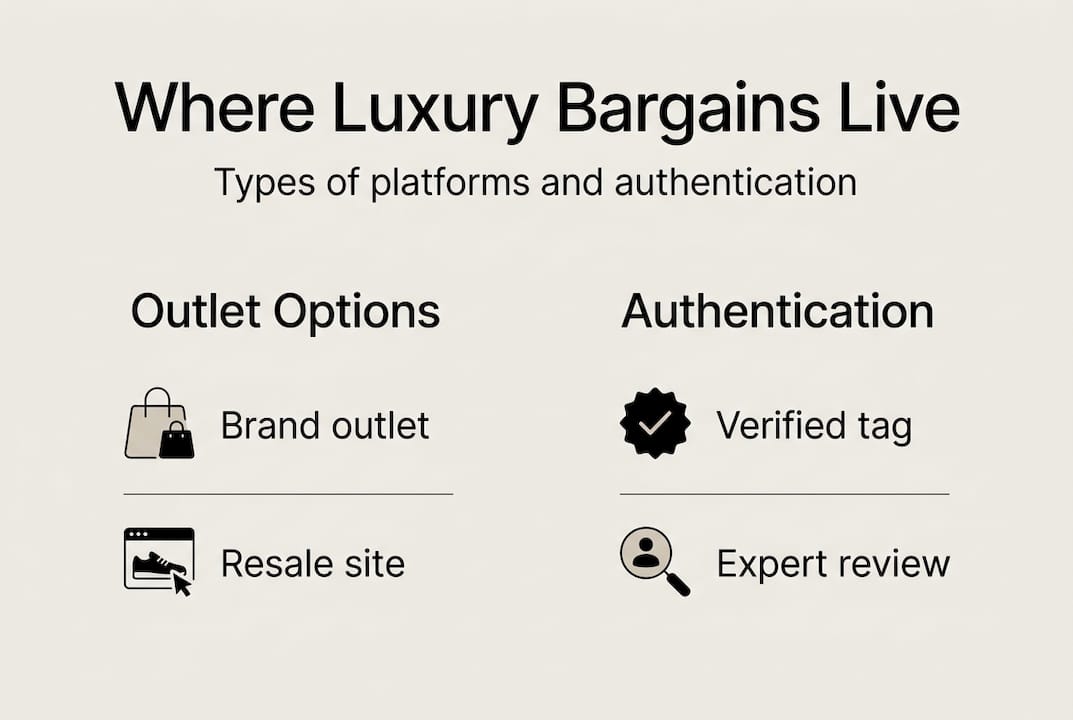 Where Luxury Bargains Live

Types of platforms and authentication

Outlet Options

Brand outlet

Resale site

Authentication

Verified tag

Expert review