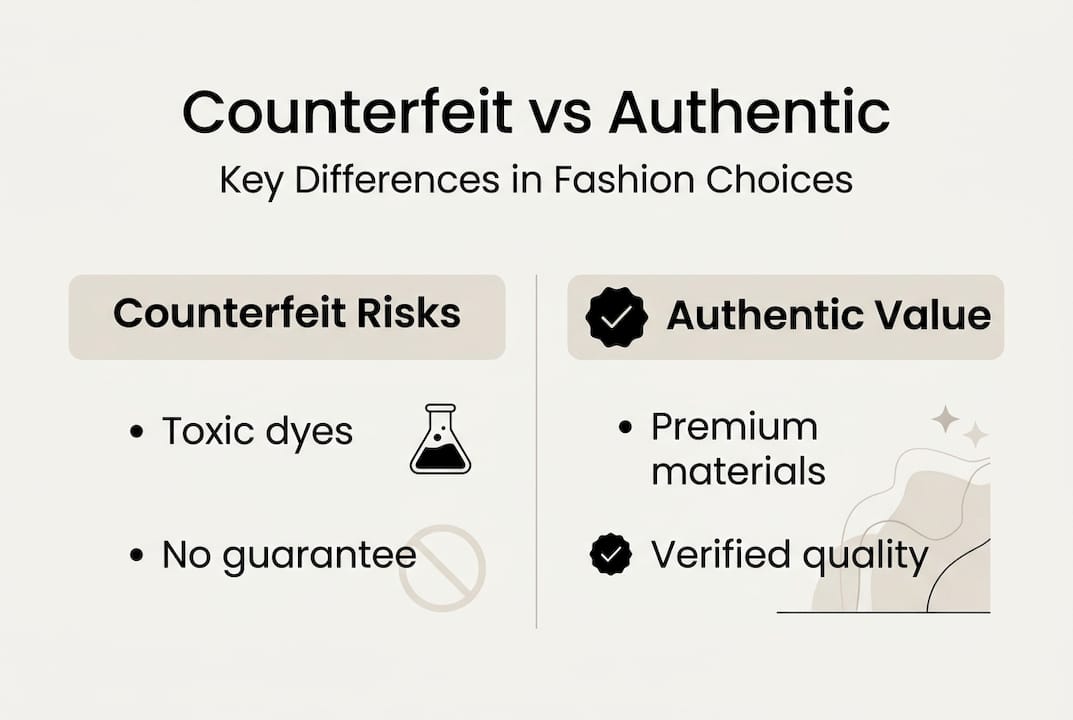 Counterfeit vs Authentic
Key Differences in Fashion Choices

Counterfeit Risks

• Toxic dyes

• No guarantee

Authentic Value

• Premium materials

Verified quality