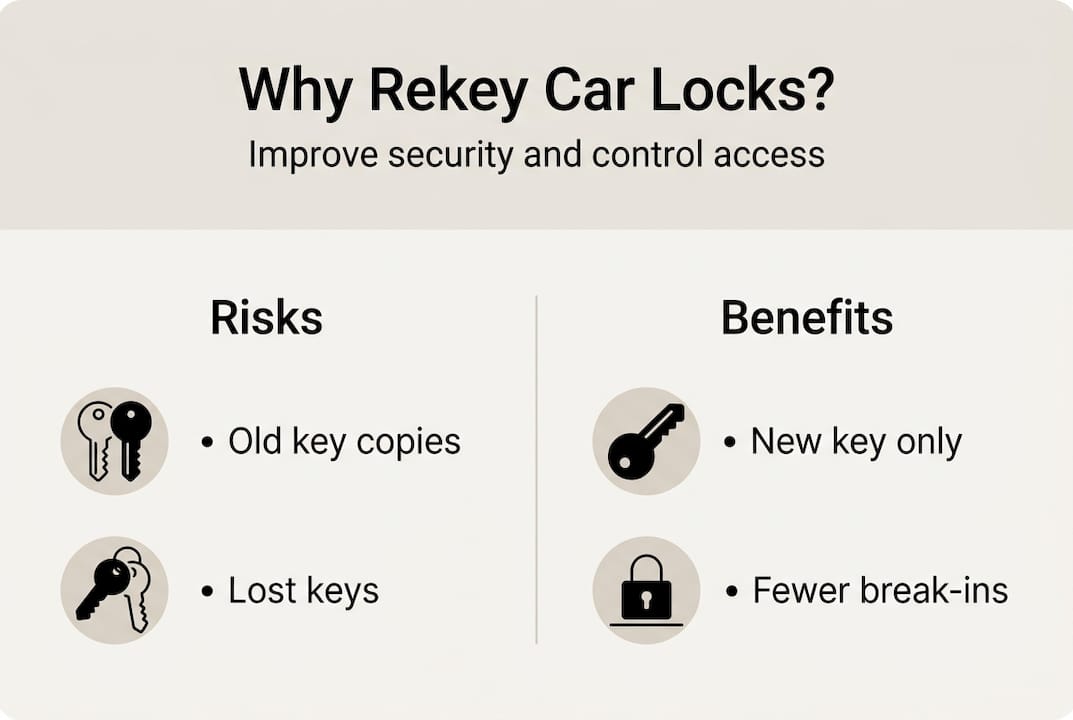 Why Rekey Car Locks?
Improve security and control access

Risks

• Old key copies

• Lost keys

Benefits

• New key only

• Fewer break-ins