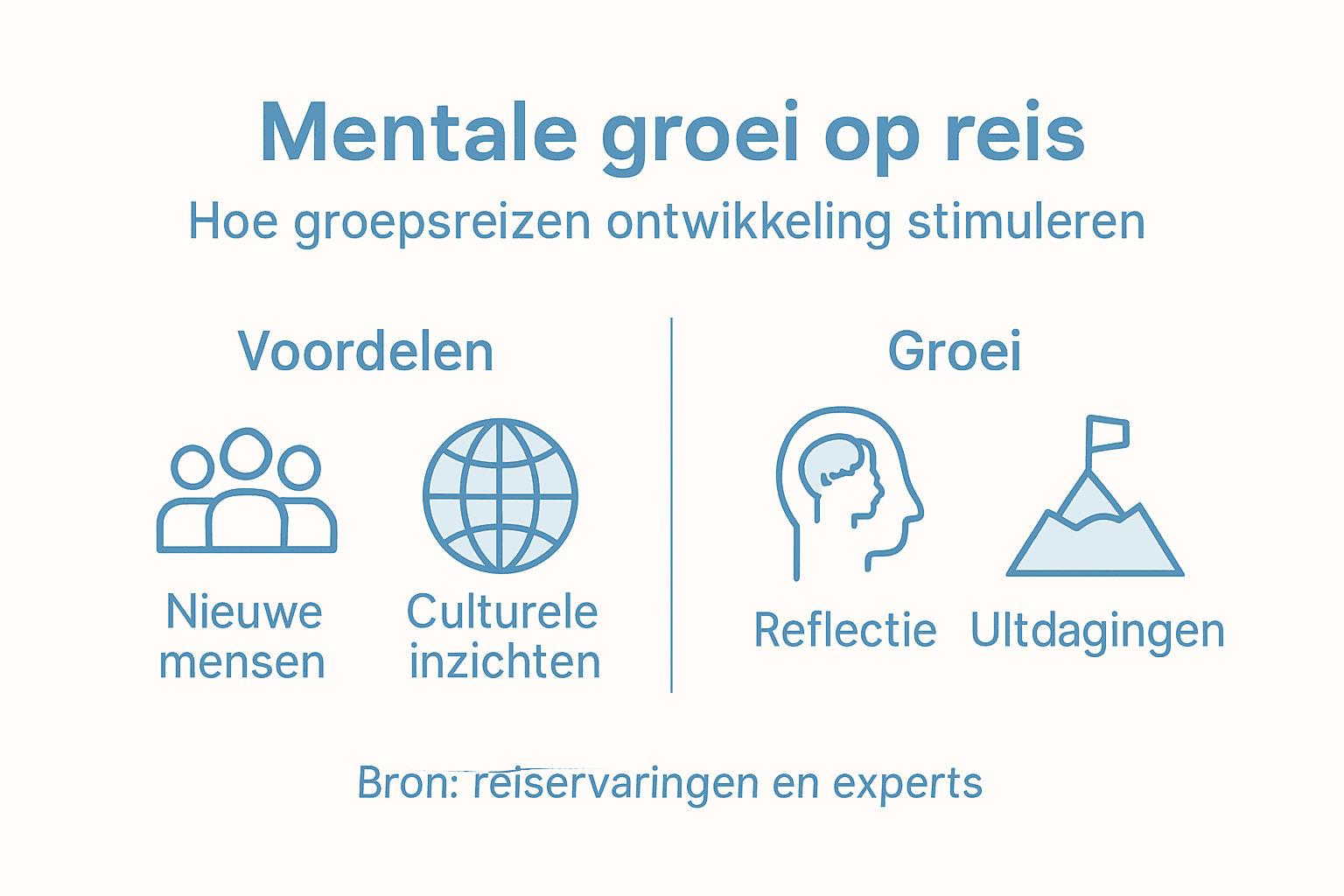 Mentale groei op reis

Hoe groepsreizen ontwikkeling stimuleren

Voordelen

Nieuwe mensen

Culturele inzichten

Groei

Reflectie

Ultdagingen

Bron: reiservaringen en experts