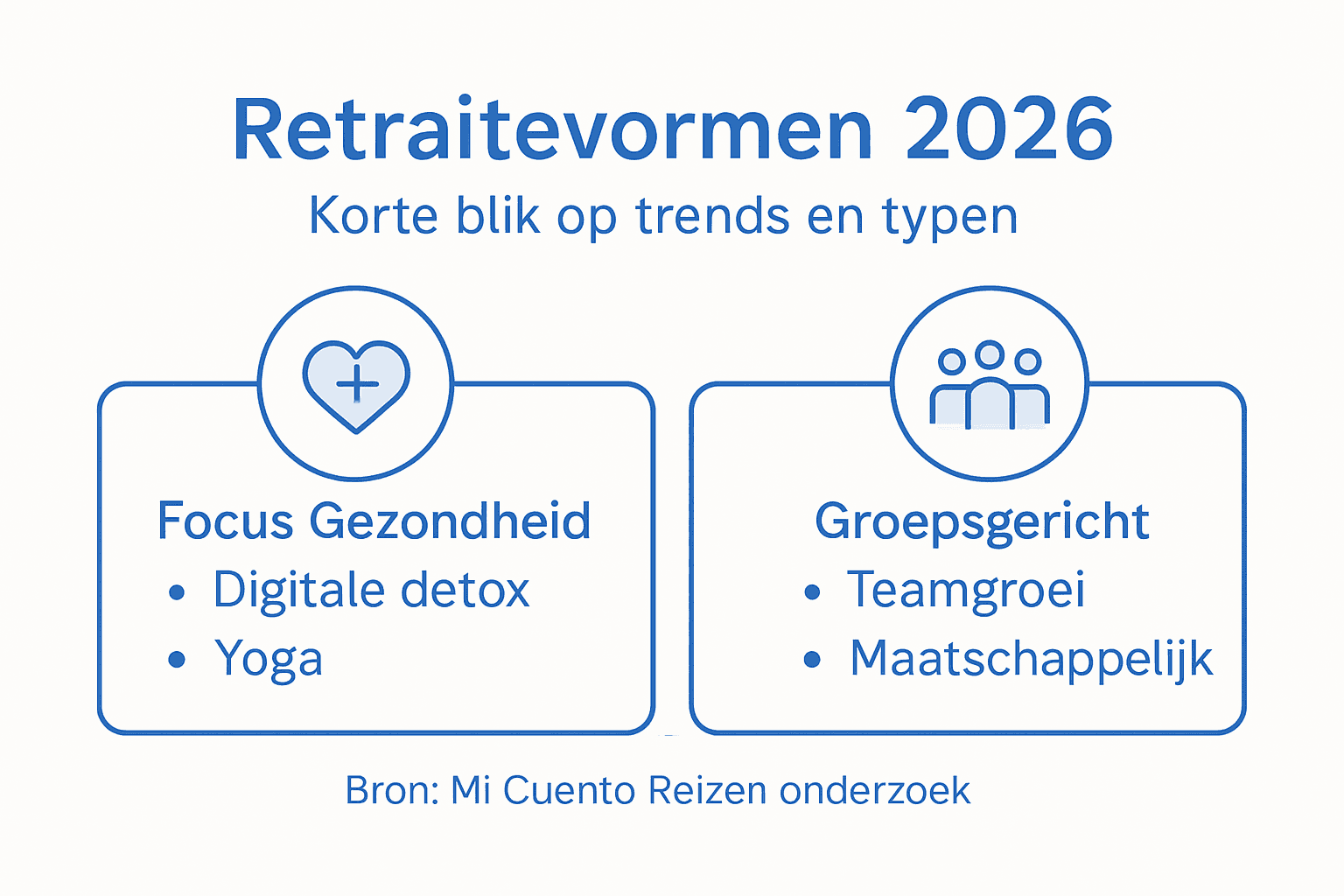 Retraitevormen 2026
Korte blik op trends en typen

Focus Gezondheid
• Digitale detox
• Yoga

Groepsgericht
• Teamgroei
• Maatschappelijk

Bron: Mi Cuento Reizen onderzoek