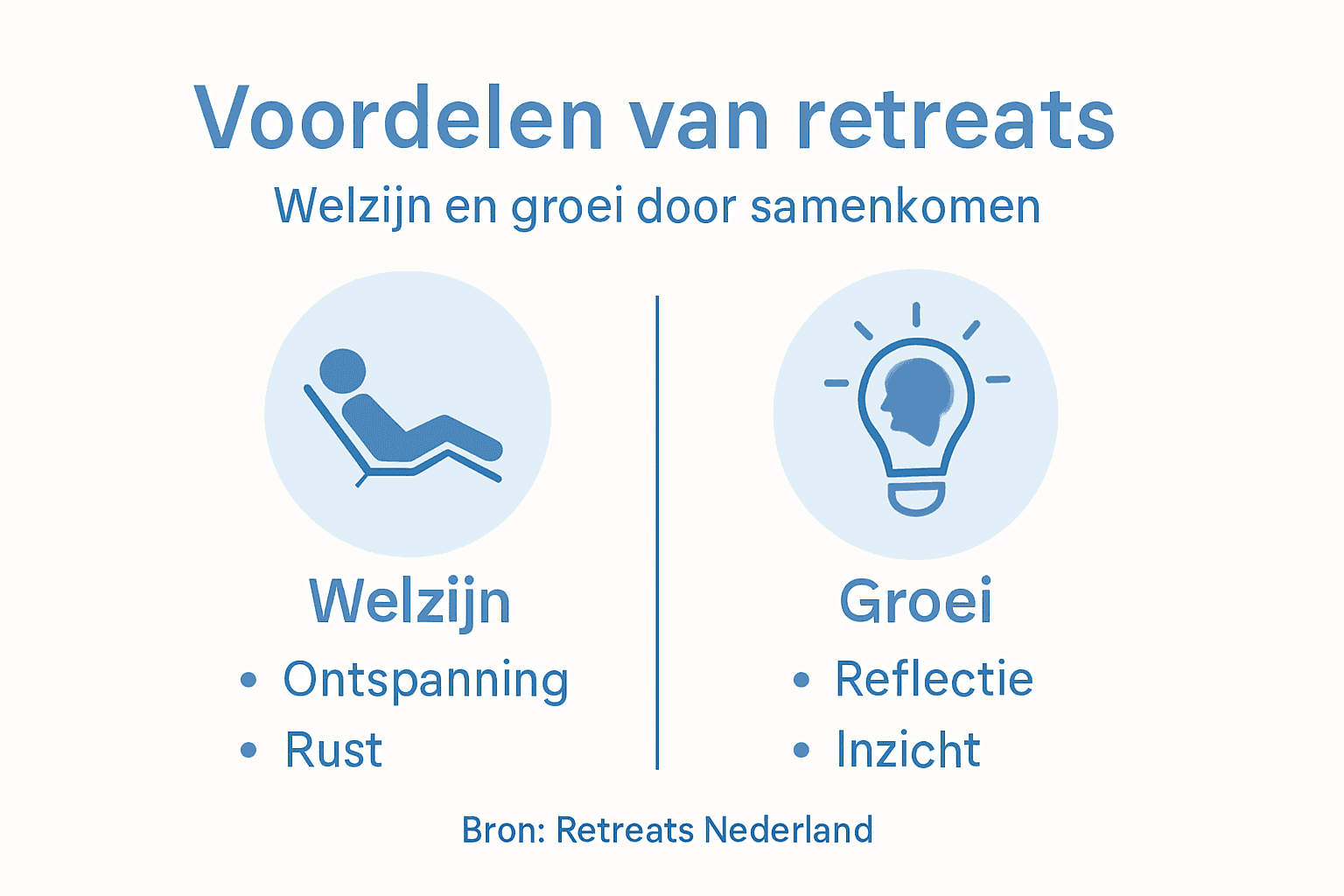 Voordelen van retreats

Welzijn en groei door samenkomen

Welzijn
• Ontspanning
• Rust

Groei
• Reflectie
• Inzicht

Bron: Retreats Nederland