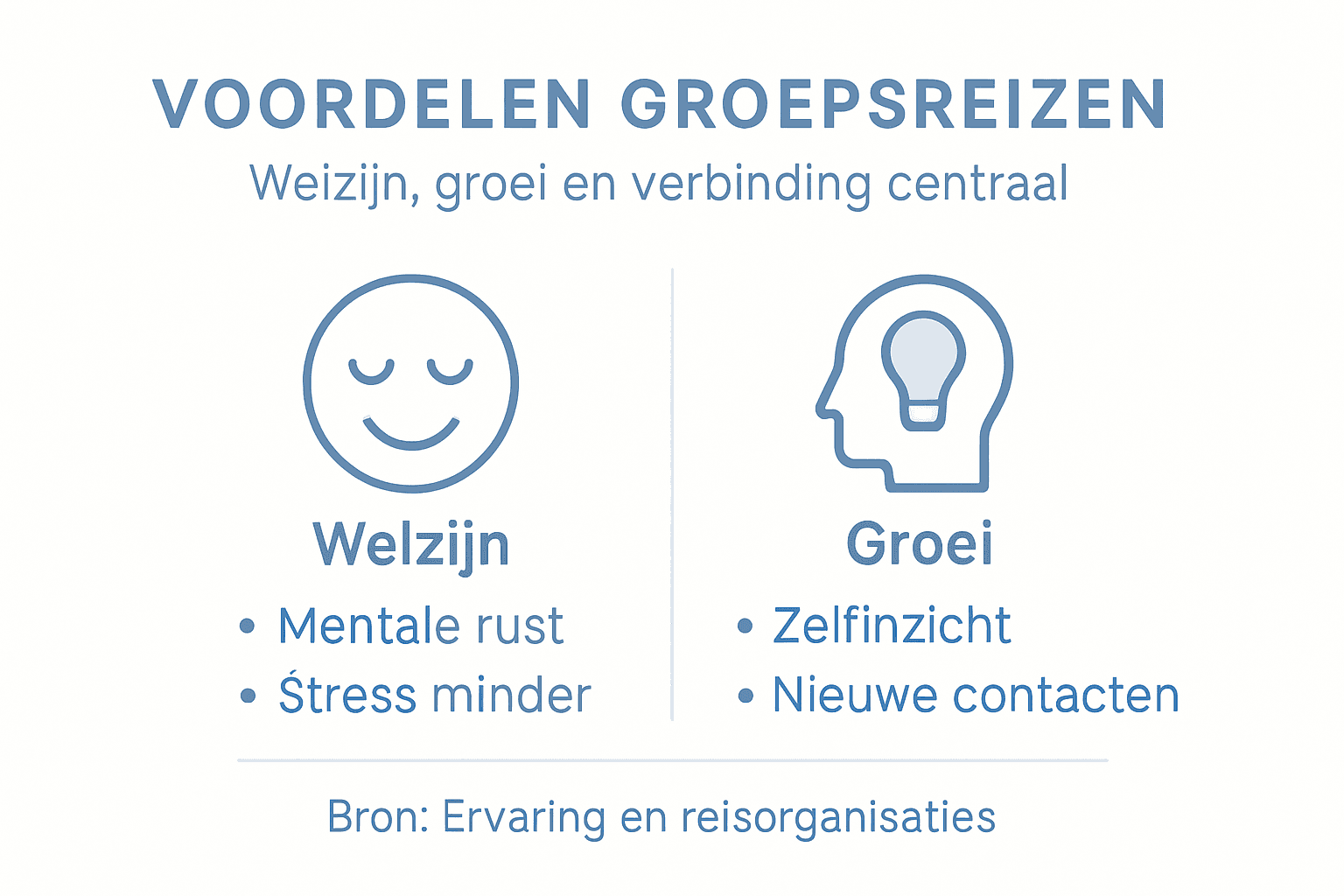 VOORDELEN GROEPSREIZEN

Weizijn, groei en verbinding centraal

Welzijn

• Mentale rust
• Śtress minder

Groei

• Zelfinzicht
• Nieuwe contacten

Bron: Ervaring en reisorganisaties