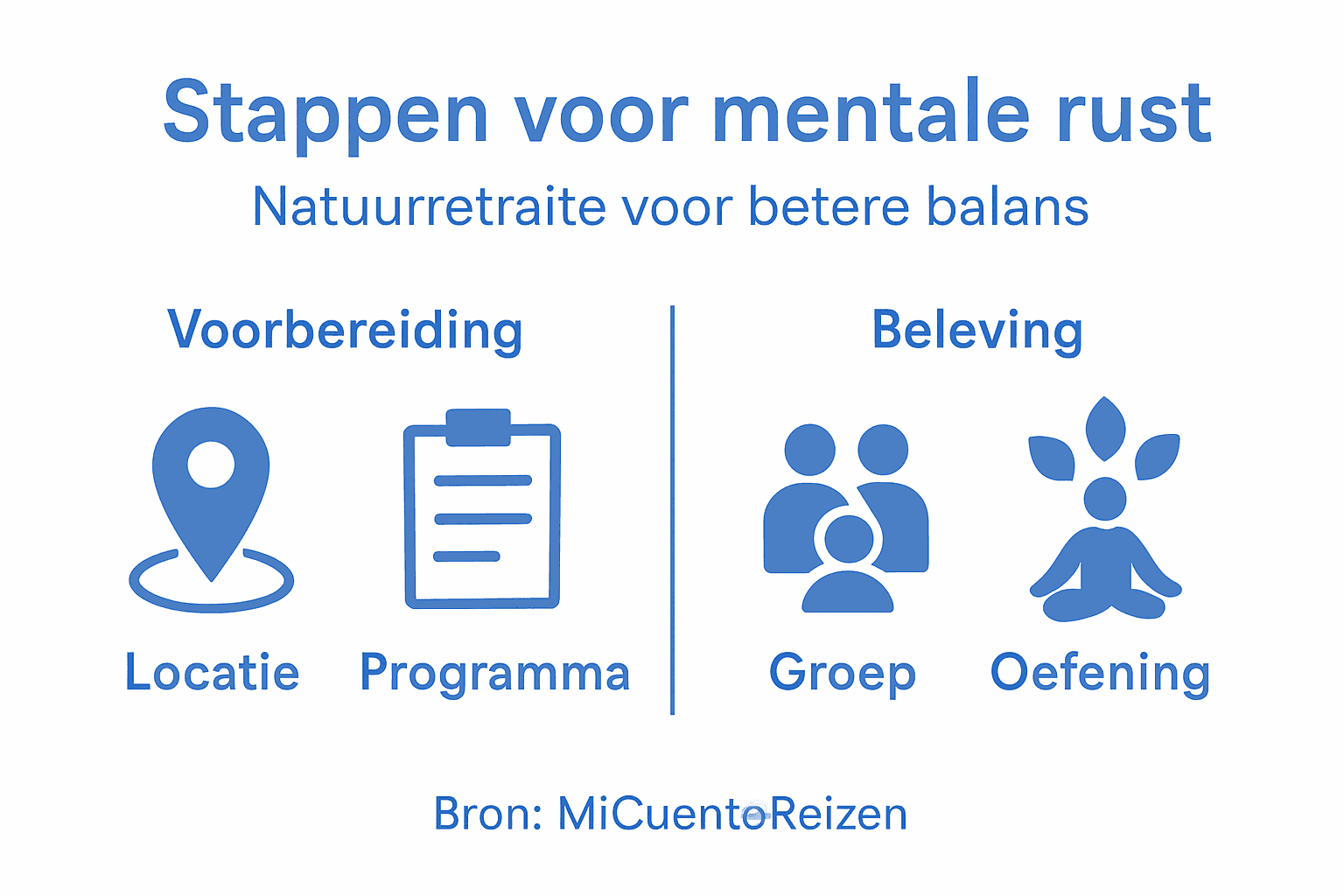 Stappen voor mentale rust

Natuurretraite voor betere balans

Voorbereiding

Locatie

Programma

Beleving

Groep

Oefening

Bron: MiCuentoReizen