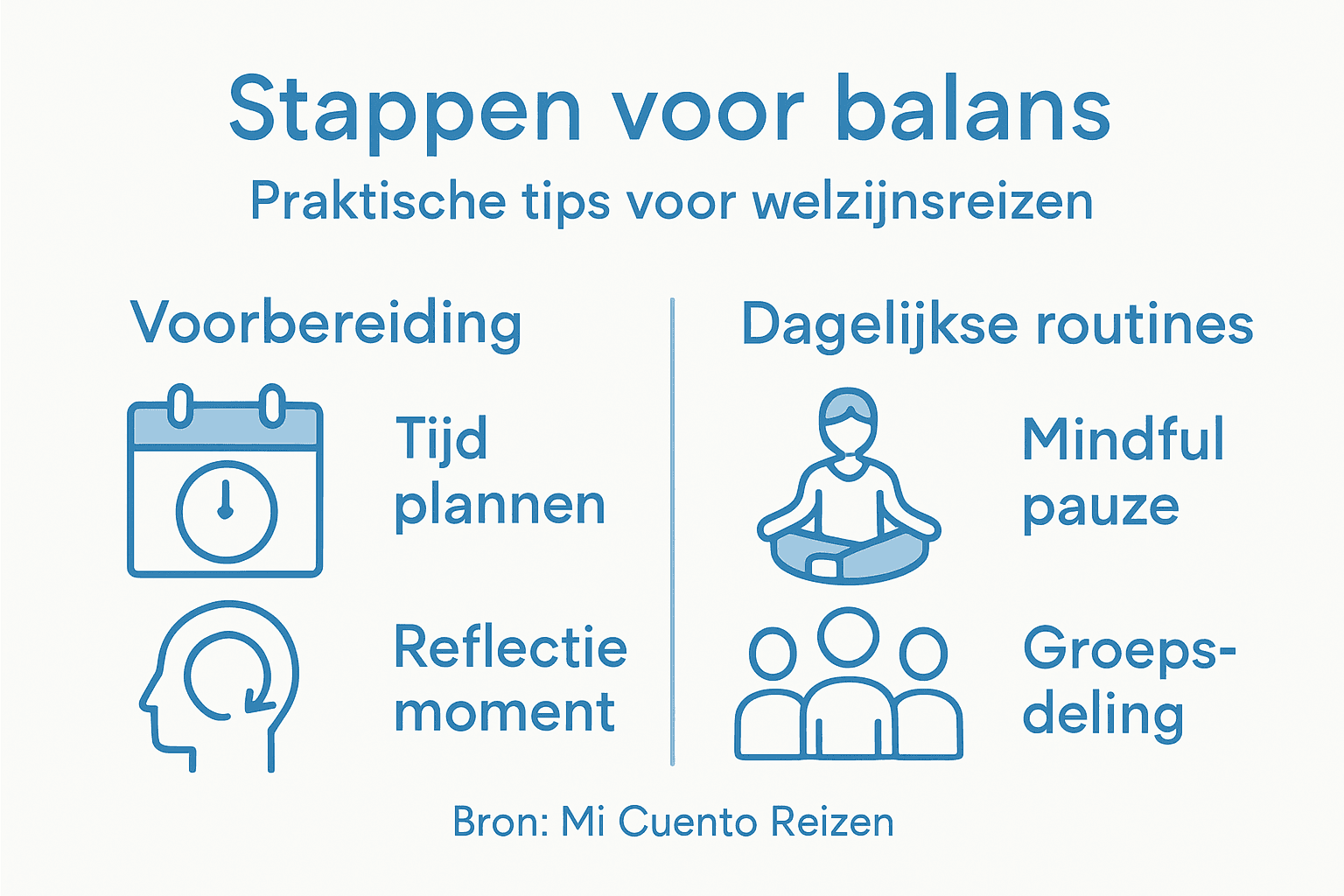 Stappen voor balans

Praktische tips voor welzijnsreizen

Voorbereiding

Tijd plannen

Reflectie moment

Dagelijkse routines

Mindful pauze

Groepsdeling

Bron: Mi Cuento Reizen