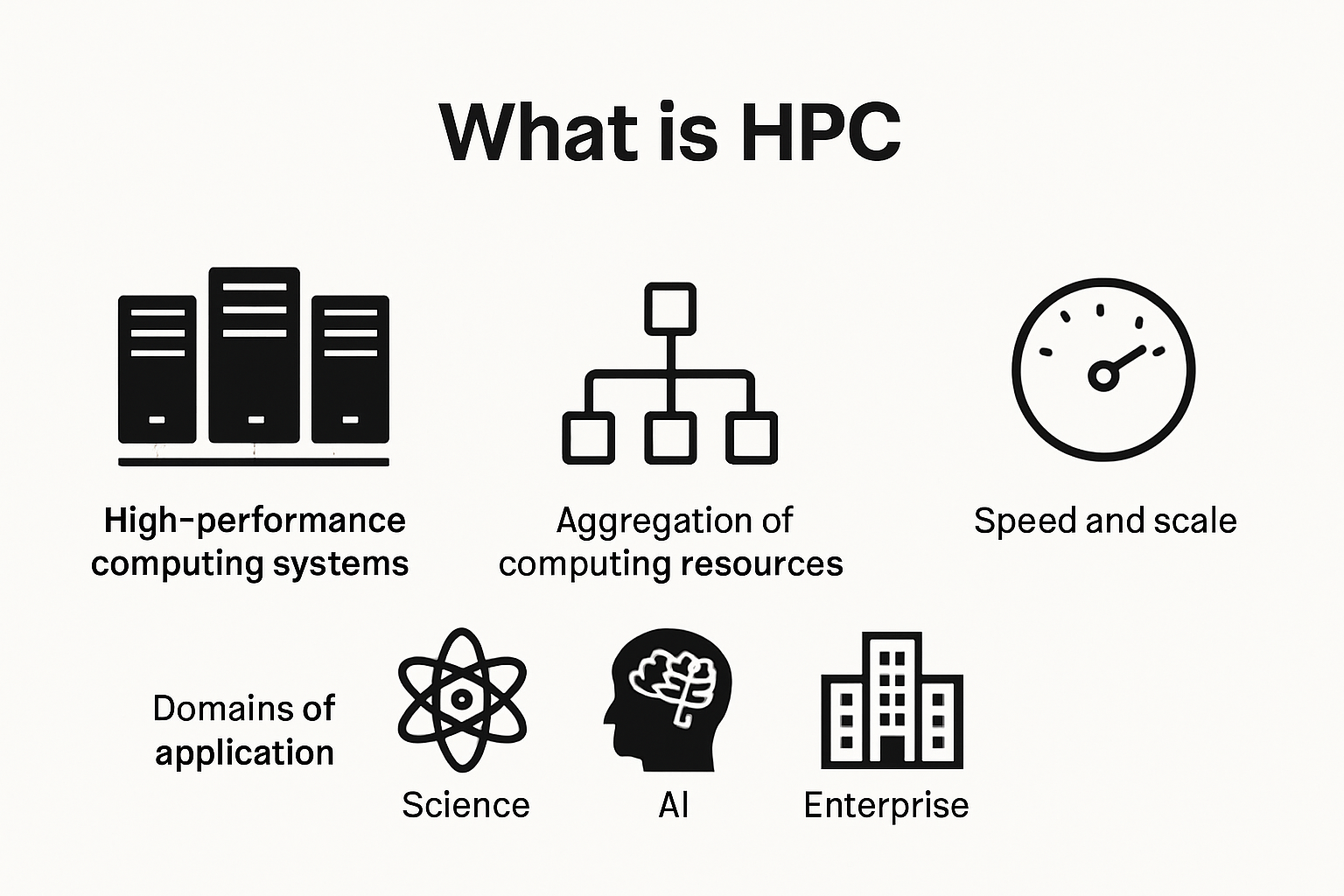 What is HPC

High-performance computing systems

Aggregation of computing resources

Speed and scale

Domains of application

Science

AI

Enterprise