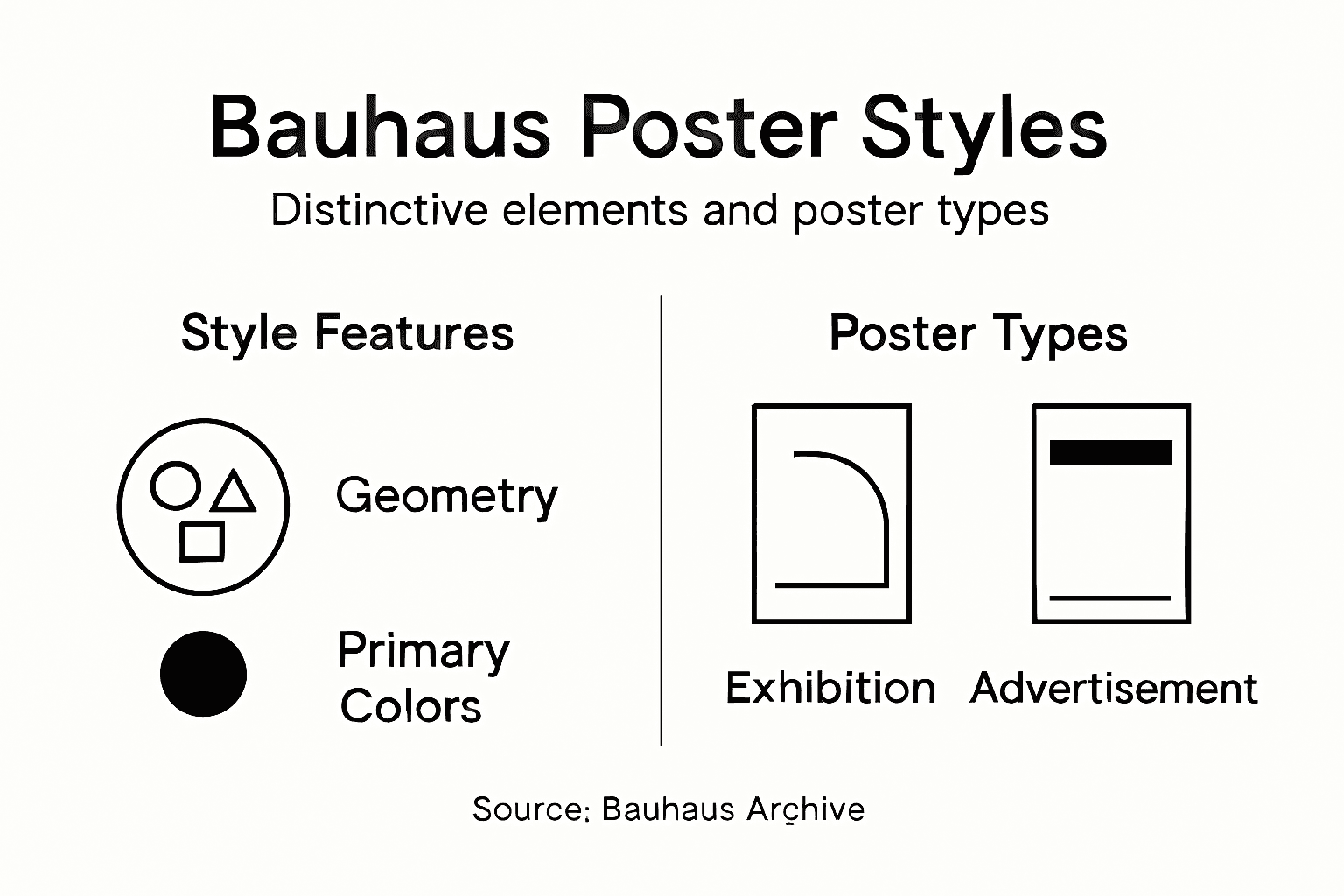 Bauhaus Poster Styles

Distinctive elements and poster types

Style Features

Geometry

Primary Colors

Poster Types

Exhibition

Advertisement

Source: Bauhaus Archive