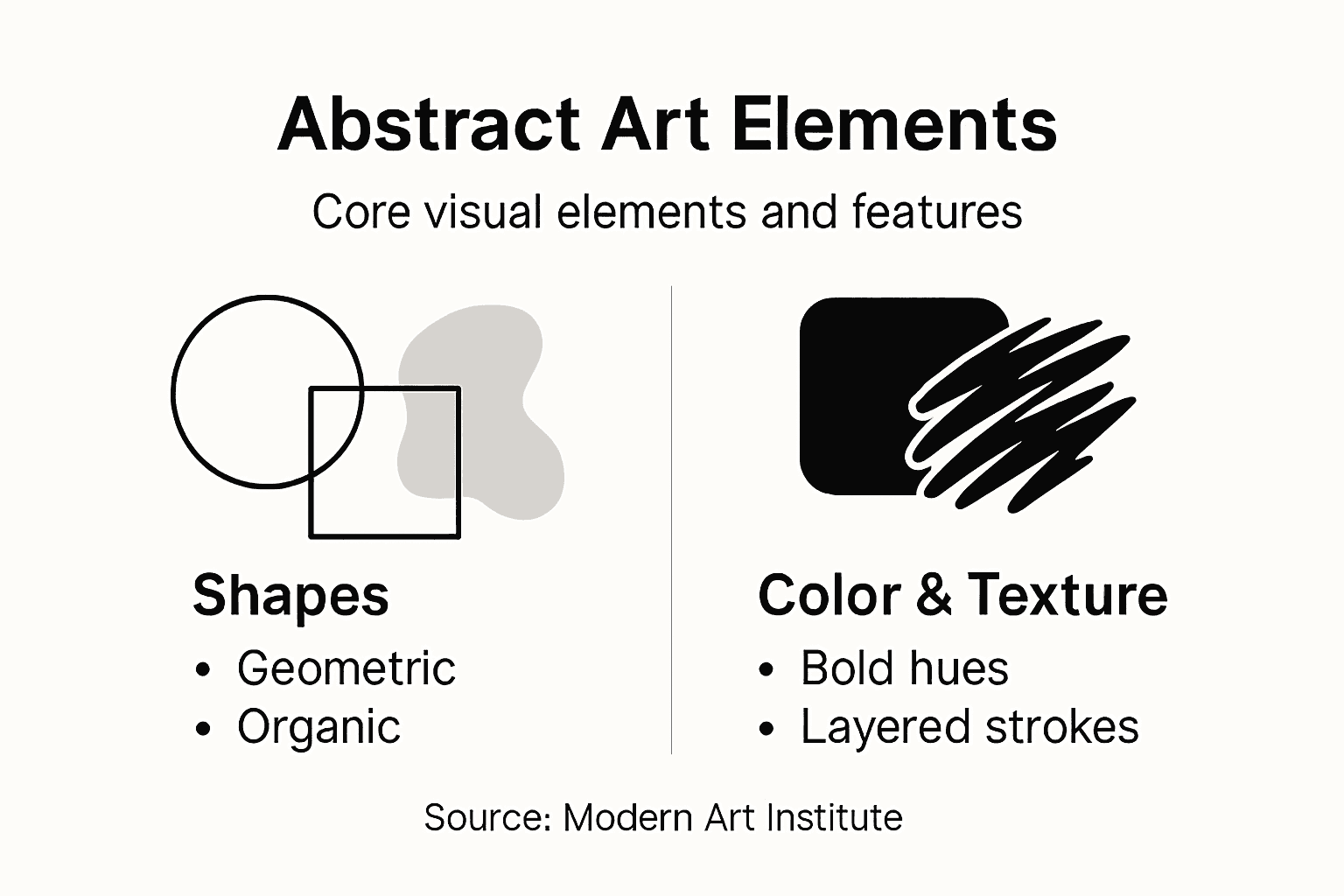 Abstract Art Elements

Core visual elements and features

Shapes
• Geometric
• Organic

Color & Texture
• Bold hues
• Layered strokes

Source: Modern Art Institute