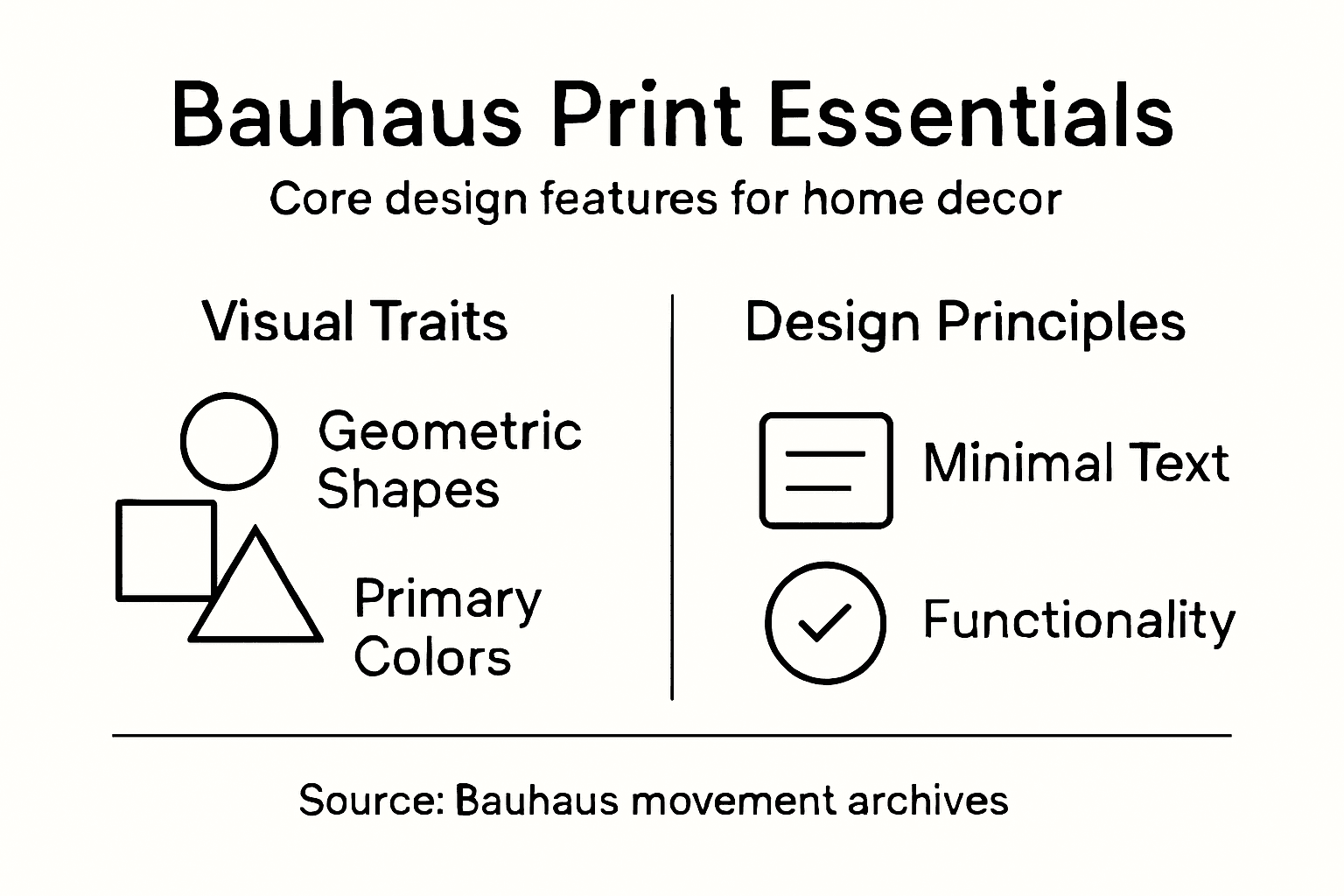 Bauhaus Print Essentials
Core design features for home decor

Visual Traits

Geometric Shapes

Primary Colors

Design Principles

Minimal Text

Functionality

Source: Bauhaus movement archives