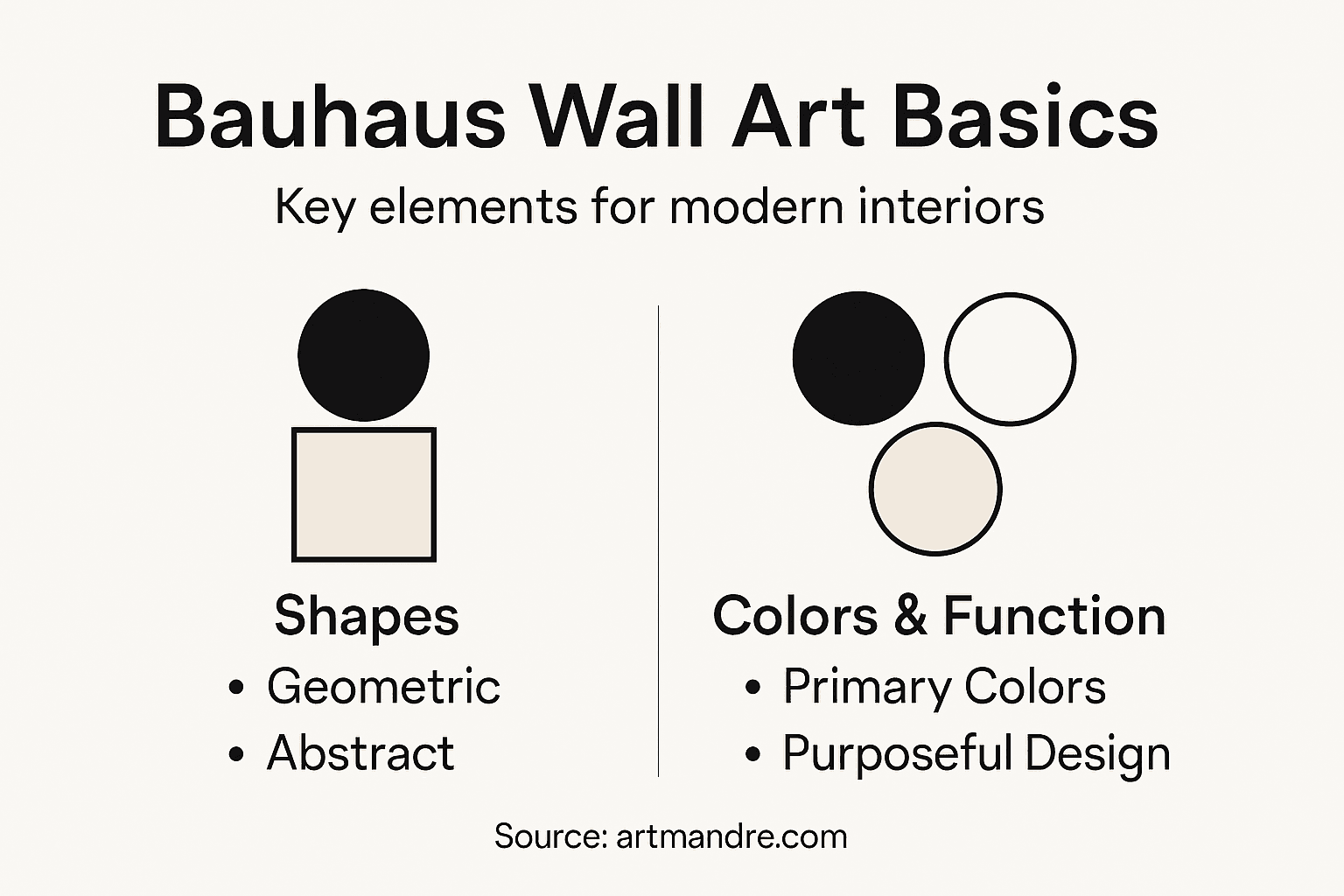 Bauhaus Wall Art Basics

Key elements for modern interiors

Shapes
• Geometric
• Abstract

Colors & Function
• Primary Colors
• Purposeful Design

Source: artmandre.com