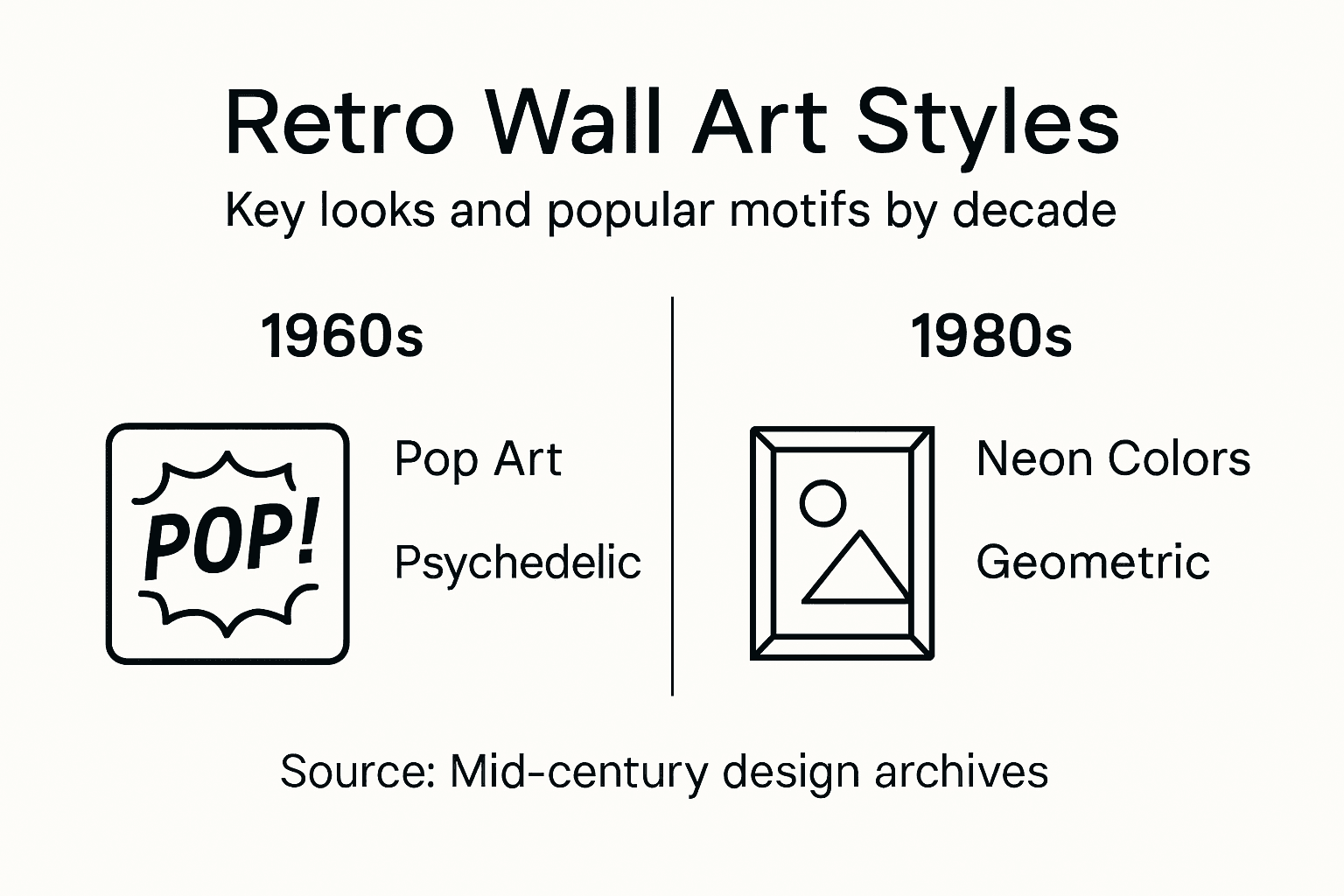 Retro Wall Art Styles

Key looks and popular motifs by decade

1960s

POP!

Pop Art

Psychedelic

1980s

Neon Colors

Geometric

Source: Mid-century design archives