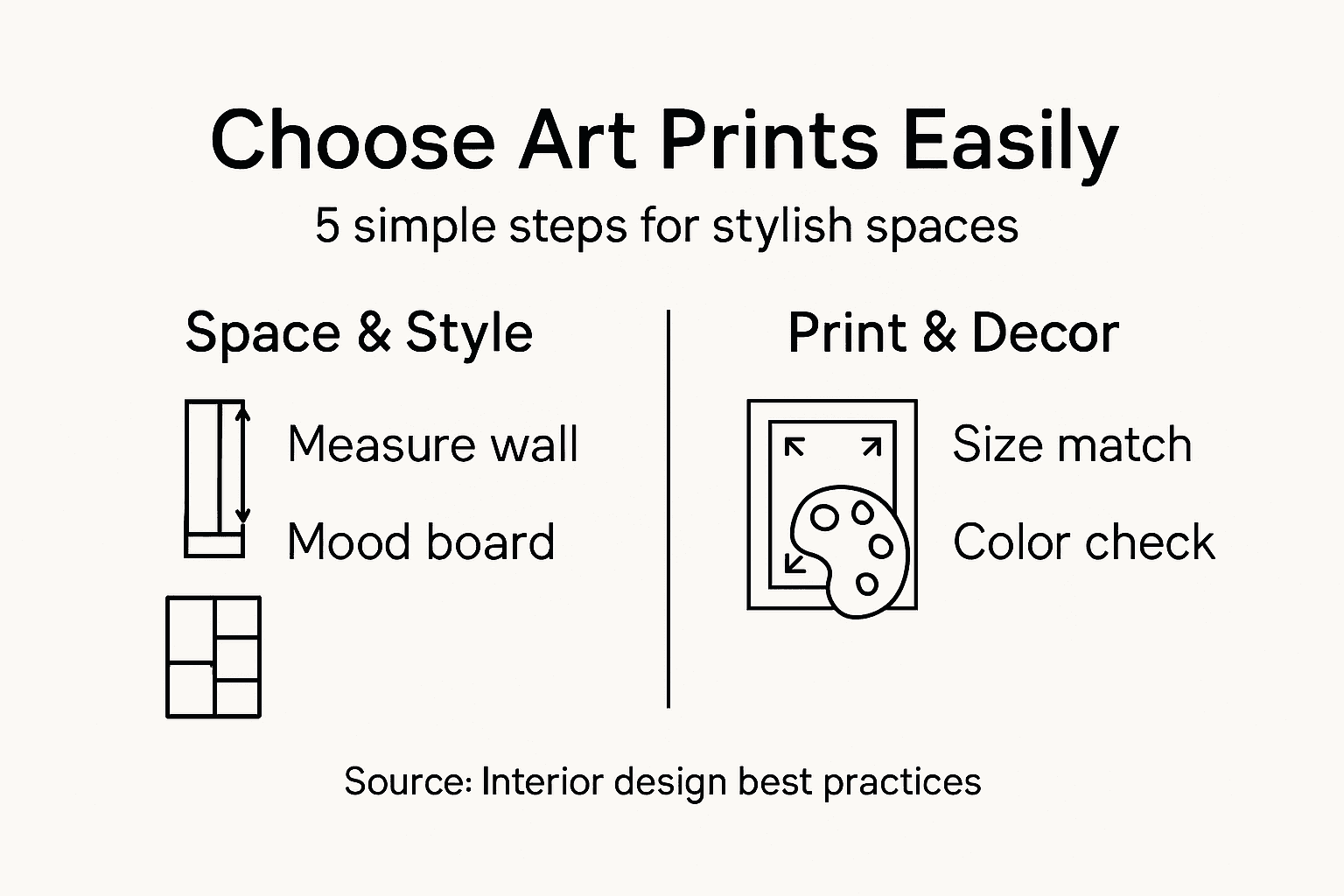 Choose Art Prints Easily

5 simple steps for stylish spaces

Space & Style

Measure wall

Mood board

Print & Decor

Size match

Color check

Source: Interior design best practices