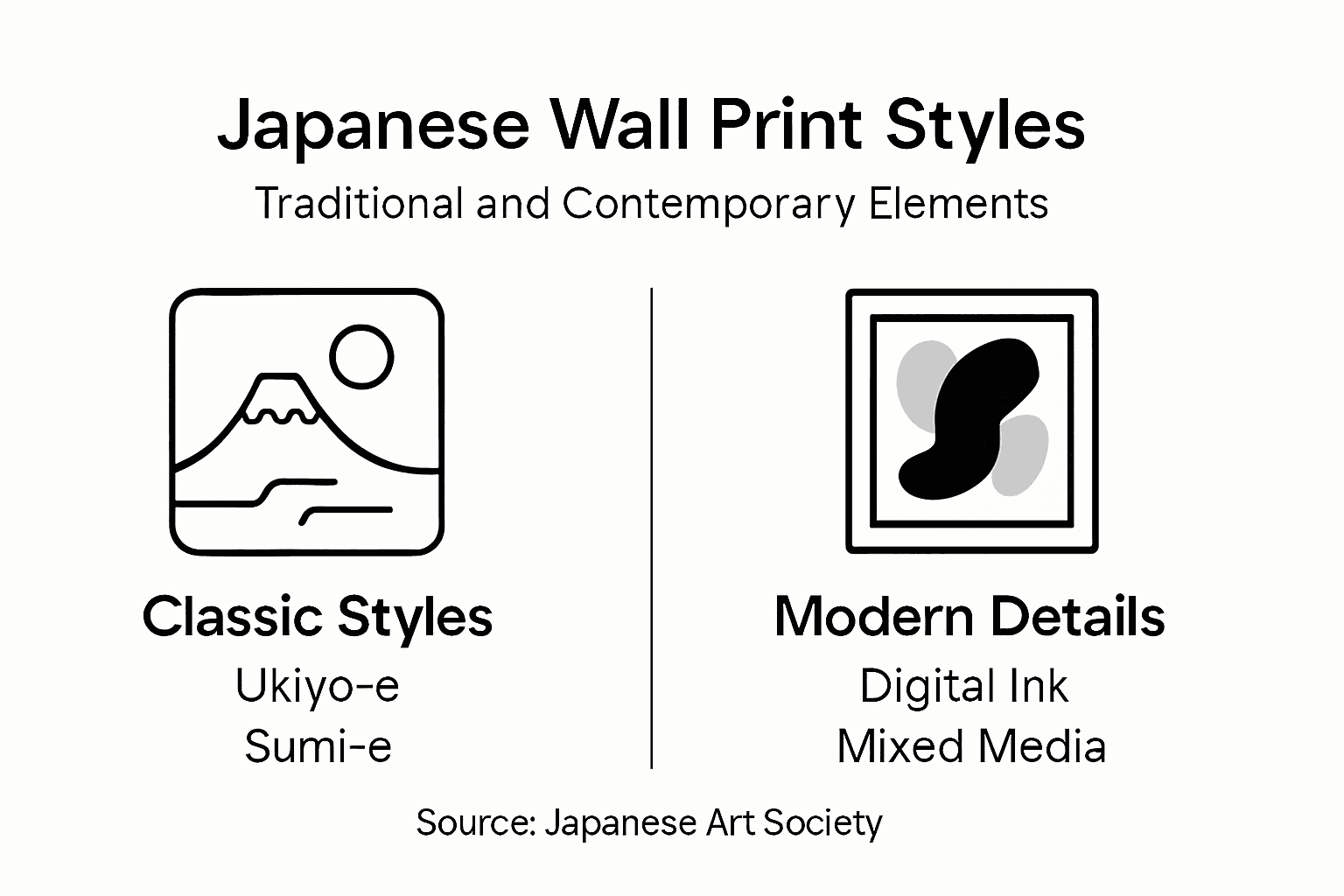 Japanese Wall Print Styles

Traditional and Contemporary Elements

Classic Styles

Ukiyo-e

Sumi-e

Modern Details

Digital Ink

Mixed Media

Source: Japanese Art Society