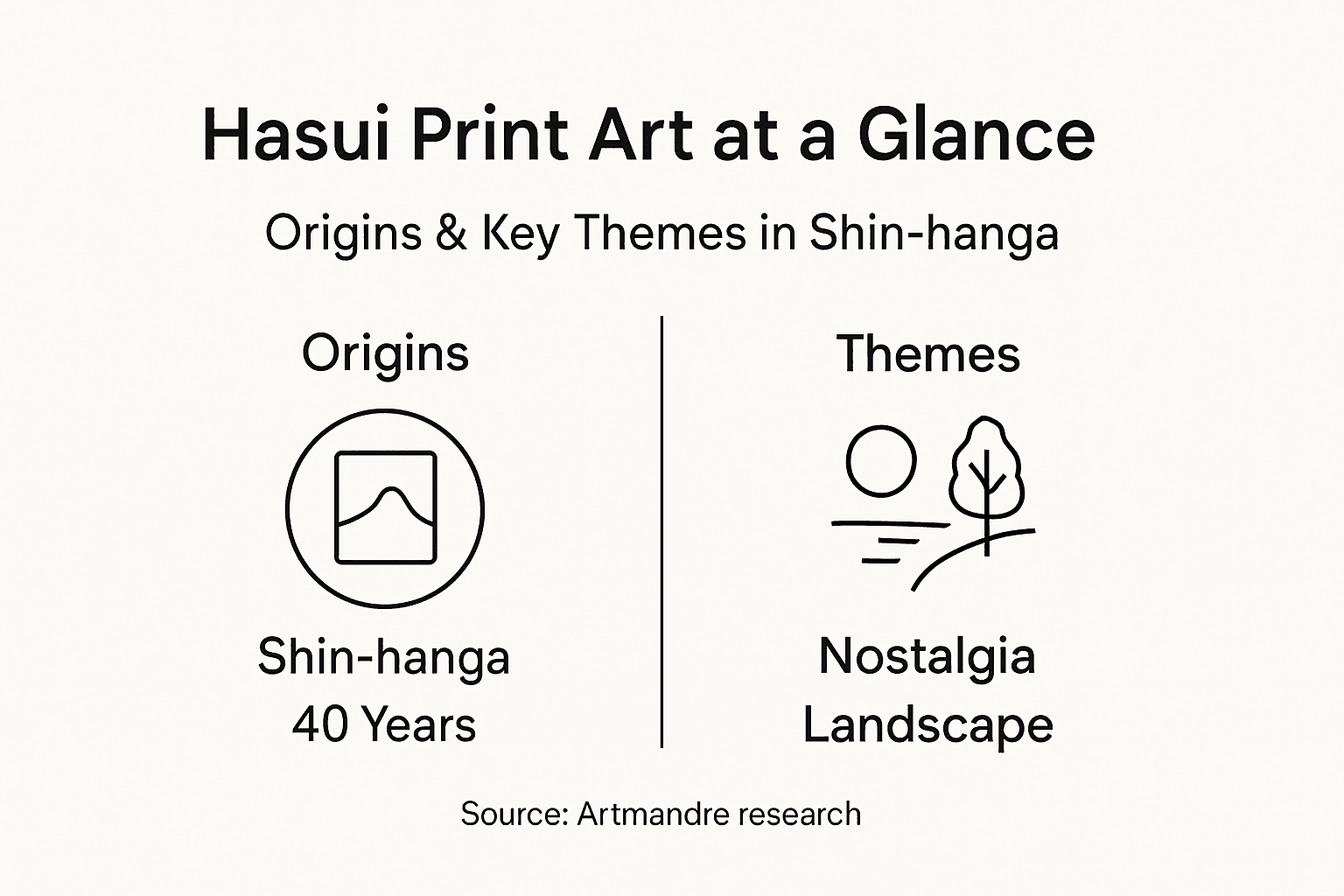 Hasui Print Art at a Glance

Origins & Key Themes in Shin-hanga

Origins

Shin-hanga
40 Years

Themes

Nostalgia
Landscape

Source: Artmandre research