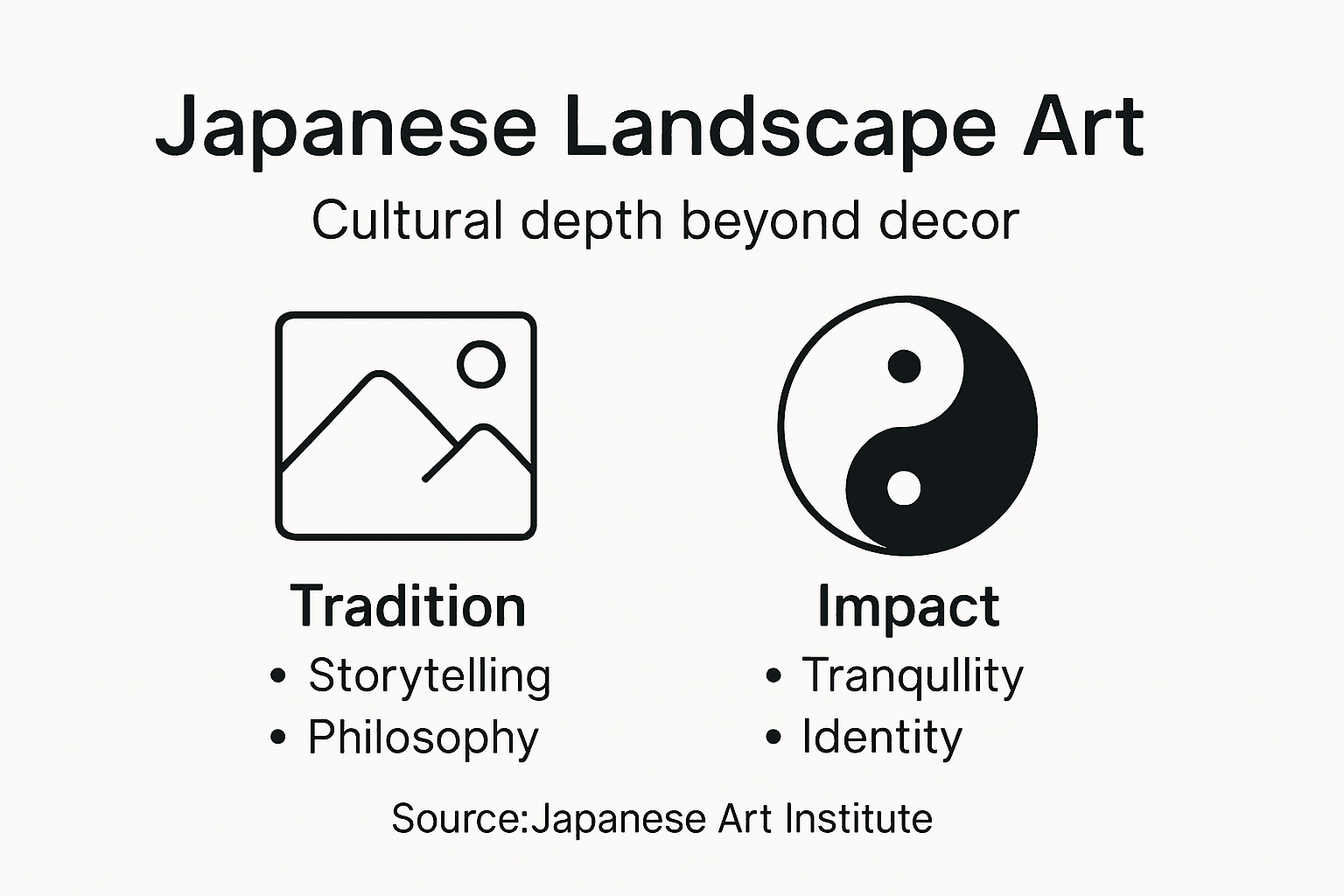 Japanese Landscape Art

Cultural depth beyond decor

Tradition
• Storytelling
• Philosophy

Impact
• Tranqullity
• Identity

Source:Japanese Art Institute