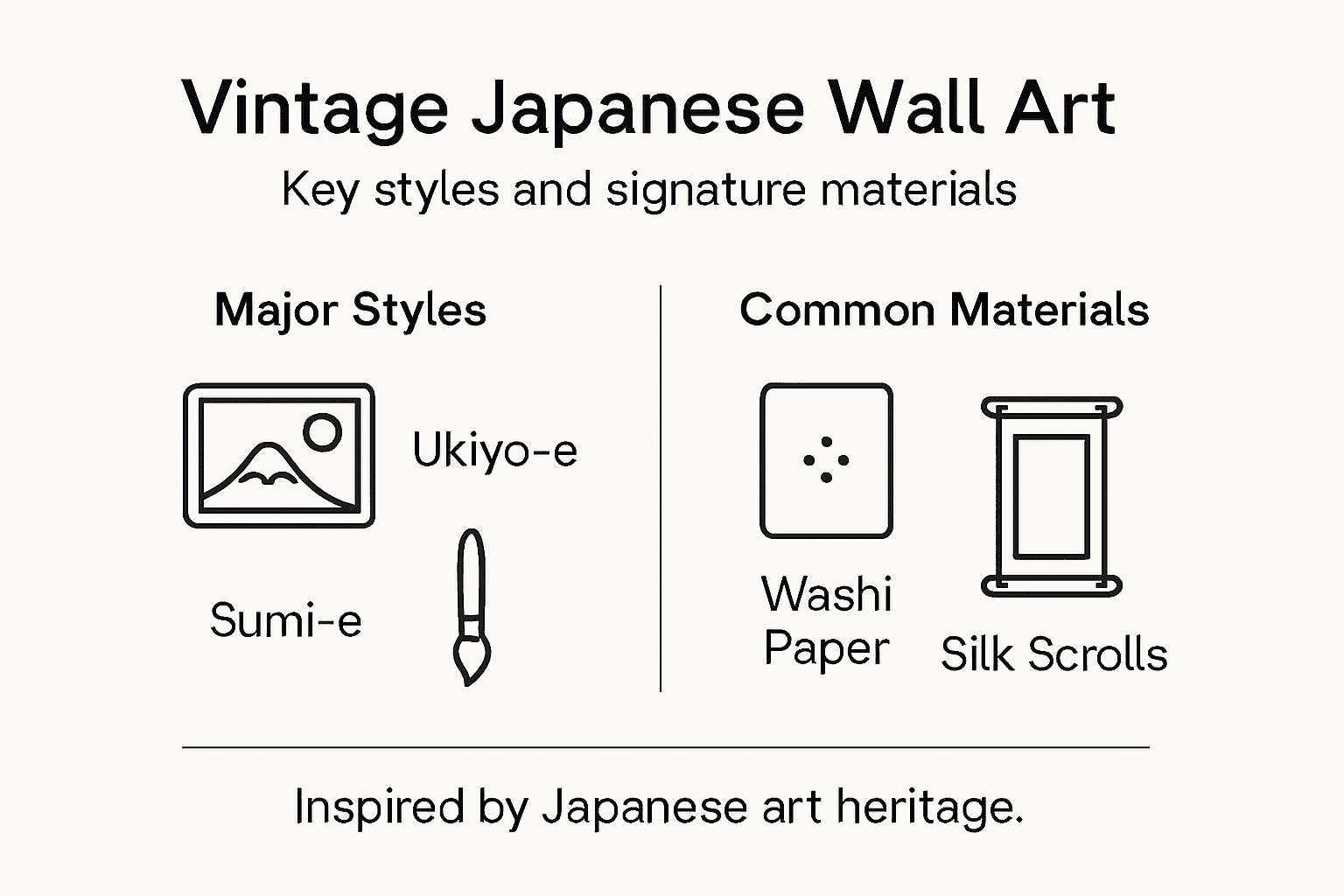 Vintage Japanese Wall Art

Key styles and signature materials

Major Styles

Ukiyo-e

Sumi-e

Common Materials

Washi Paper

Silk Scrolls

Inspired by Japanese art heritage.