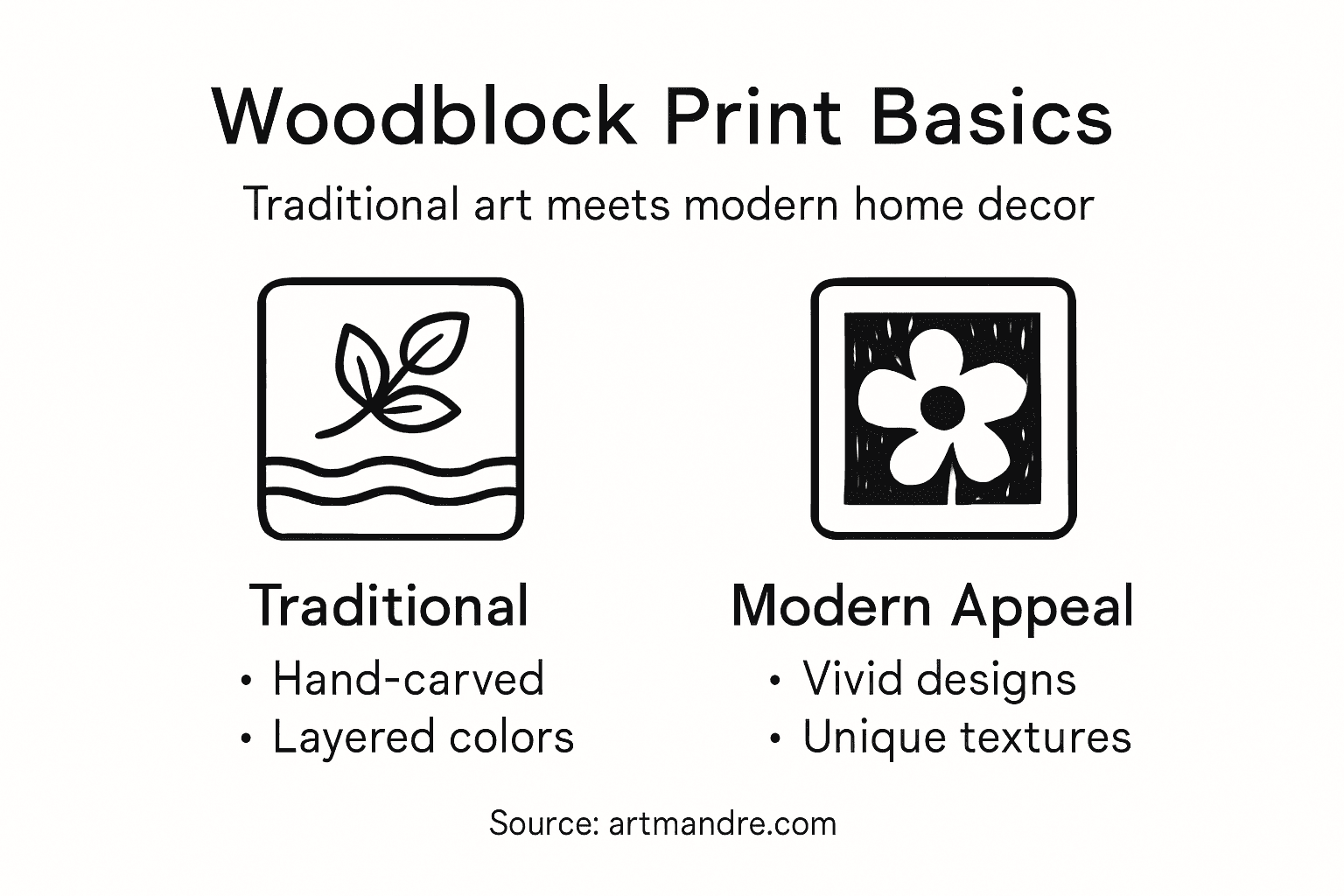 Woodblock Print Basics

Traditional art meets modern home decor

Traditional

• Hand-carved
• Layered colors

Modern Appeal

• Vivid designs
• Unique textures

Source: artmandre.com