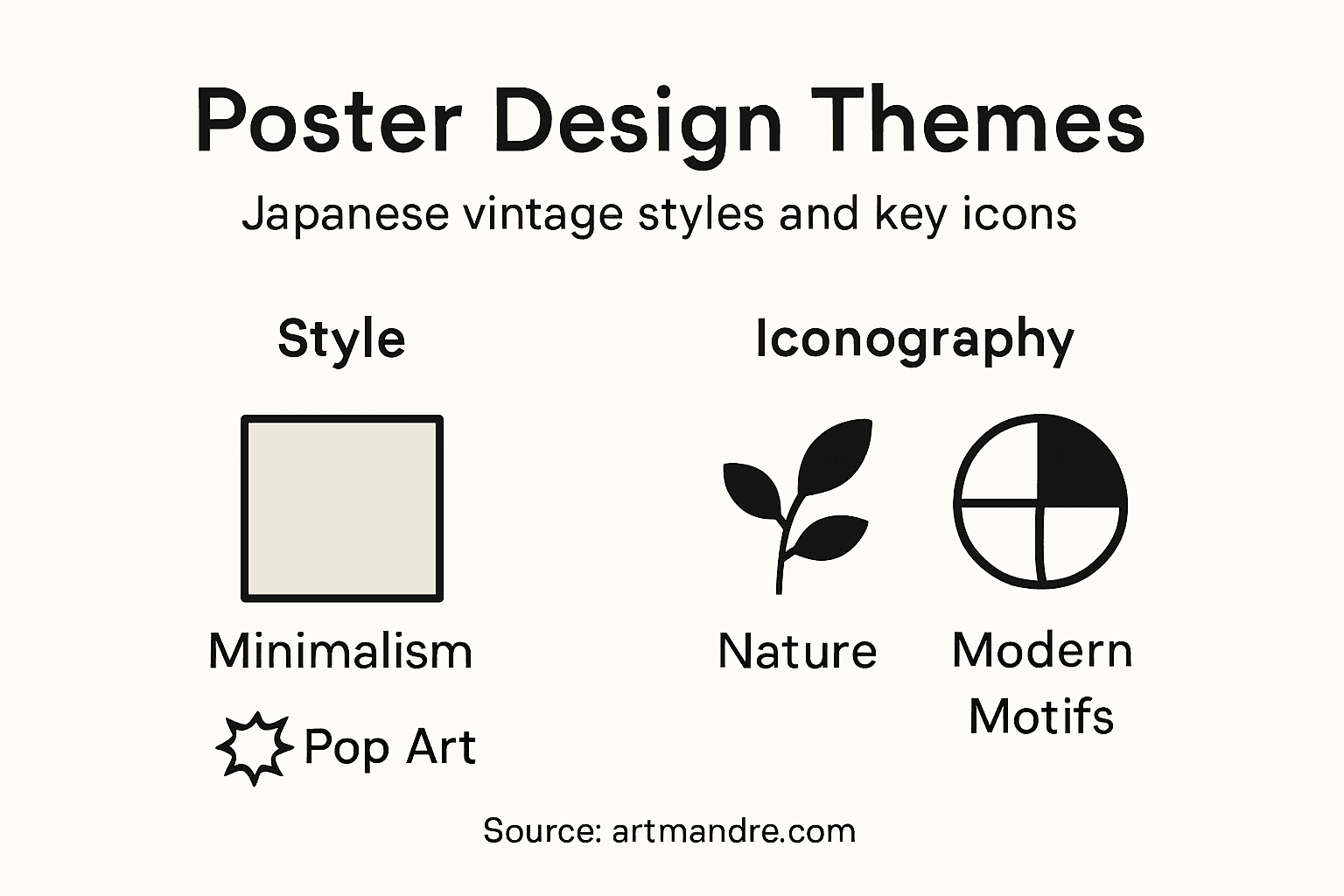 Poster Design Themes

Japanese vintage styles and key icons

Style

Minimalism

Pop Art

Iconography

Nature

Modern Motifs

Source: artmandre.com