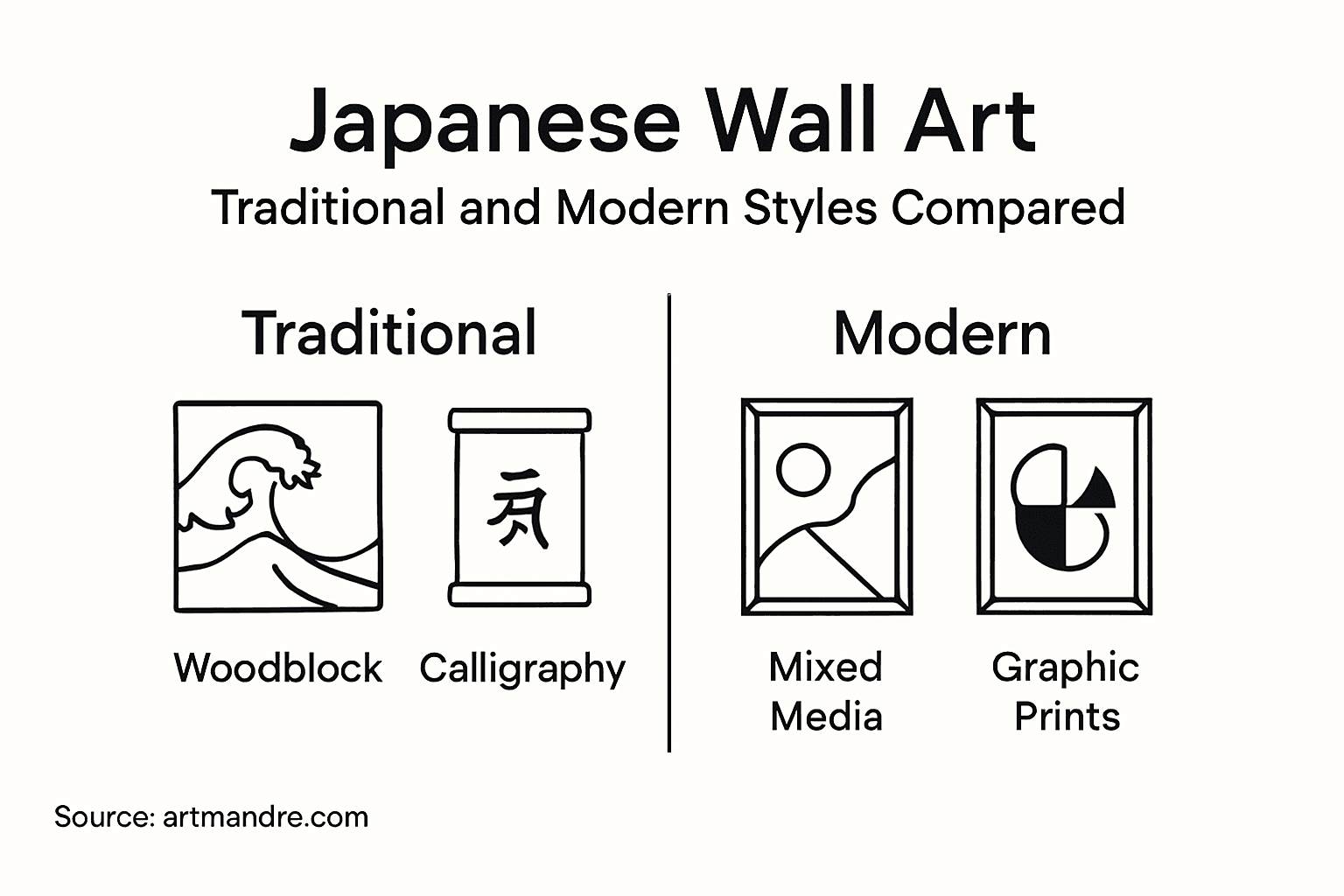 Japanese Wall Art

Traditional and Modern Styles Compared

Traditional

Woodblock

Calligraphy

Modern

Mixed Media

Graphic Prints

Source: artmandre.com