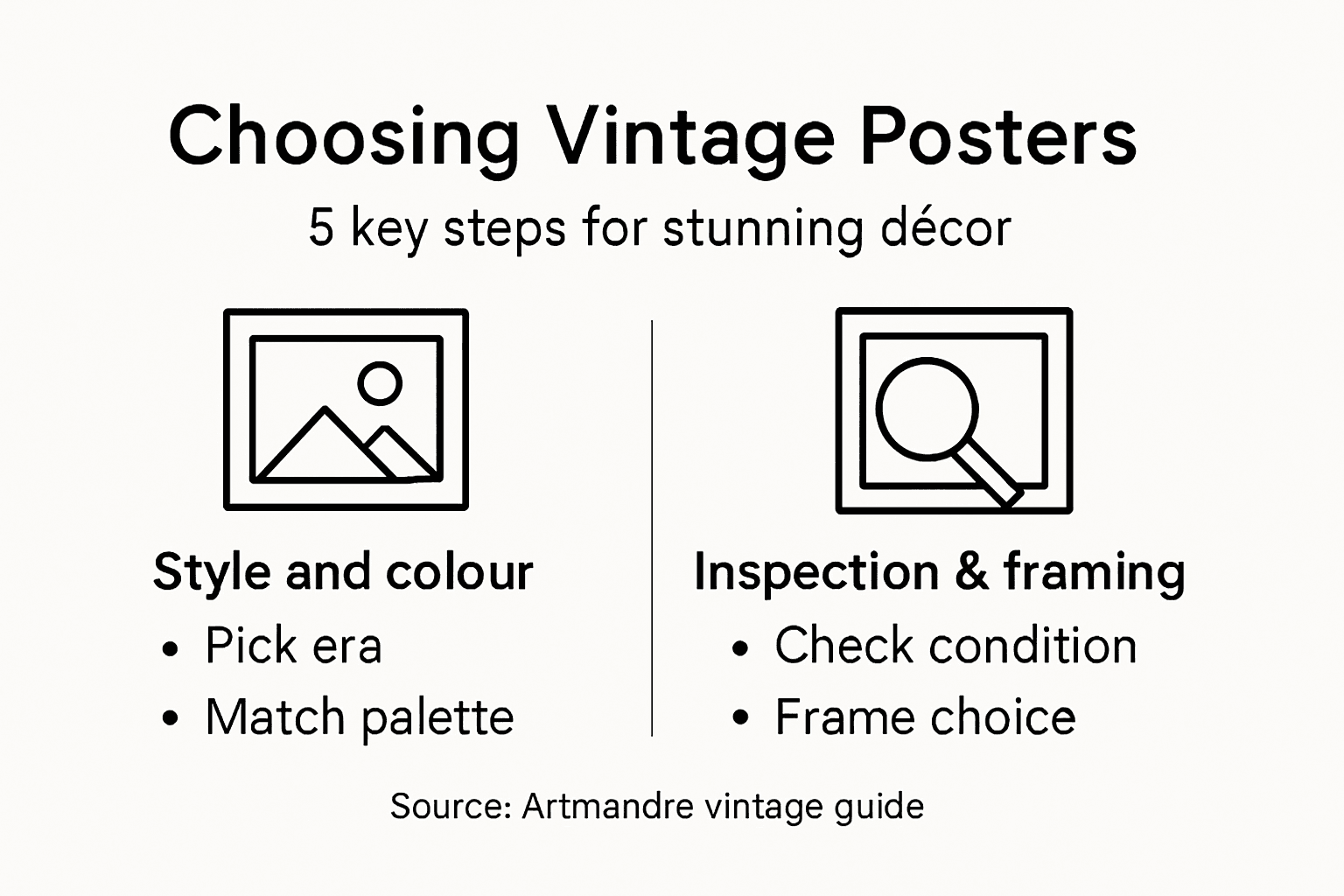 Choosing Vintage Posters

5 key steps for stunning décor

Style and colour
• Pick era
• Match palette

Inspection & framing
• Check condition
• Frame choice

Source: Artmandre vintage guide