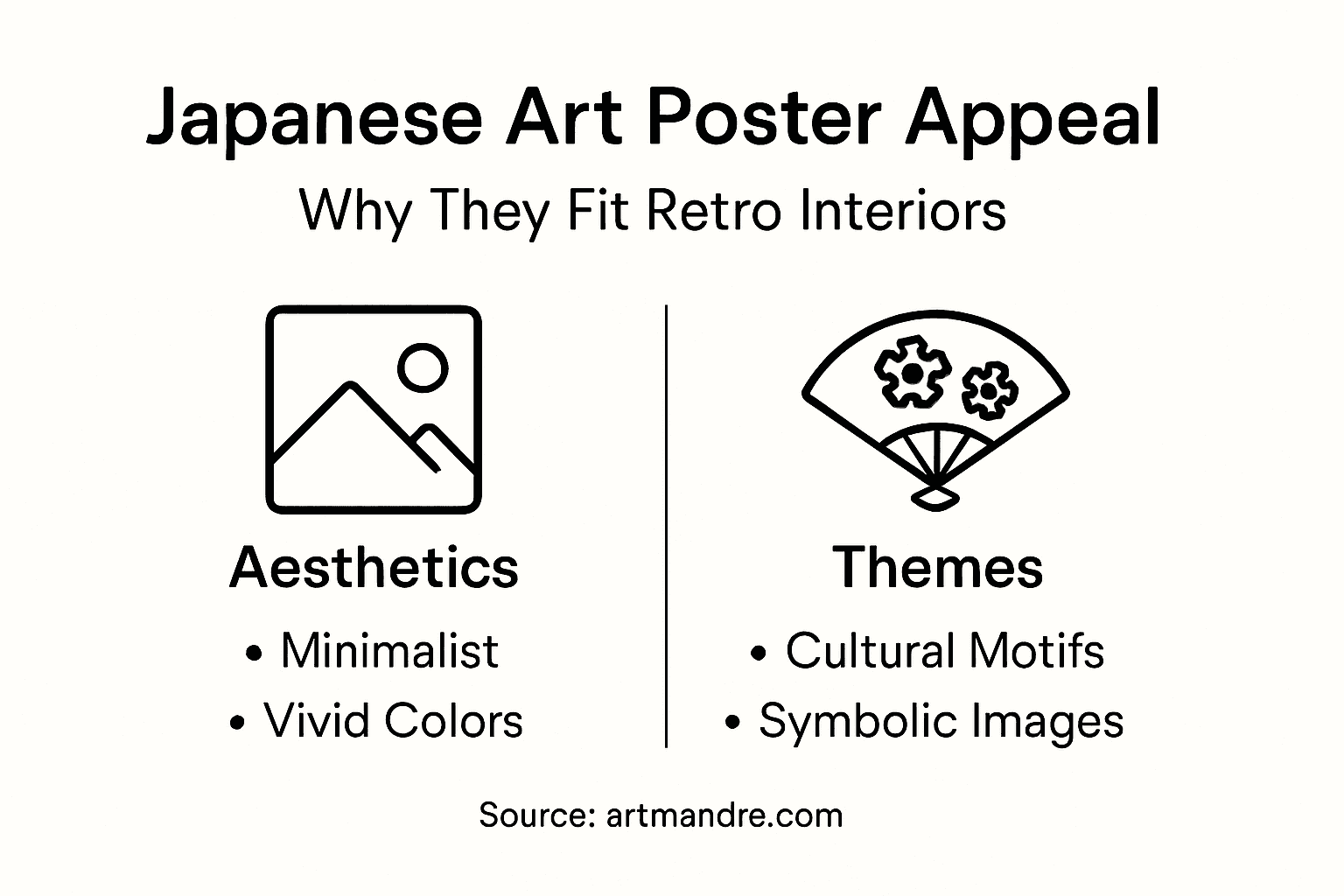 Japanese Art Poster Appeal

Why They Fit Retro Interiors

Aesthetics

• Minimalist
• Vivid Colors

Themes

• Cultural Motifs
• Symbolic Images

Source: artmandre.com