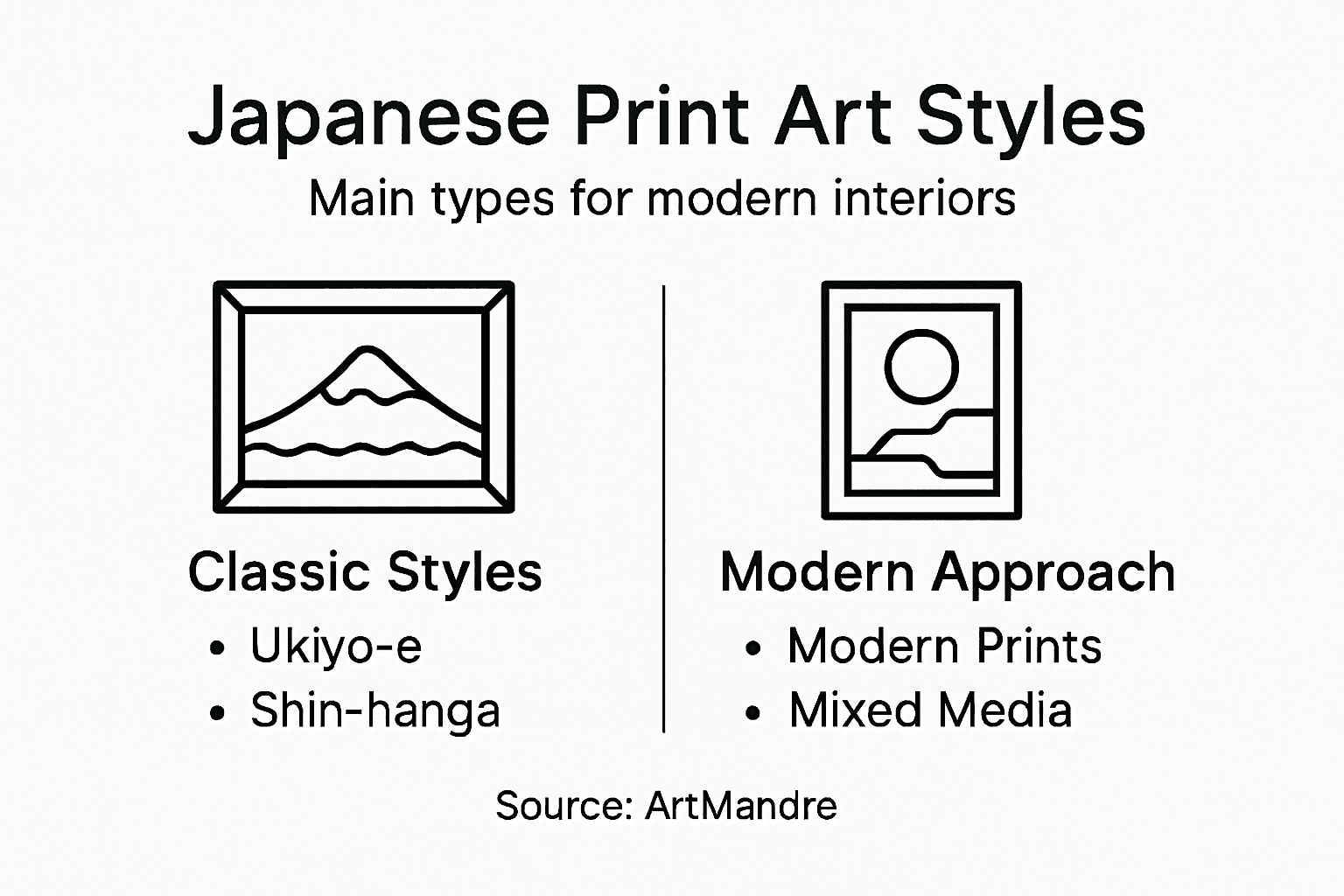 Japanese Print Art Styles

Main types for modern interiors

Classic Styles
• Ukiyo-e
• Shin-hanga

Modern Approach
• Modern Prints
• Mixed Media

Source: ArtMandre