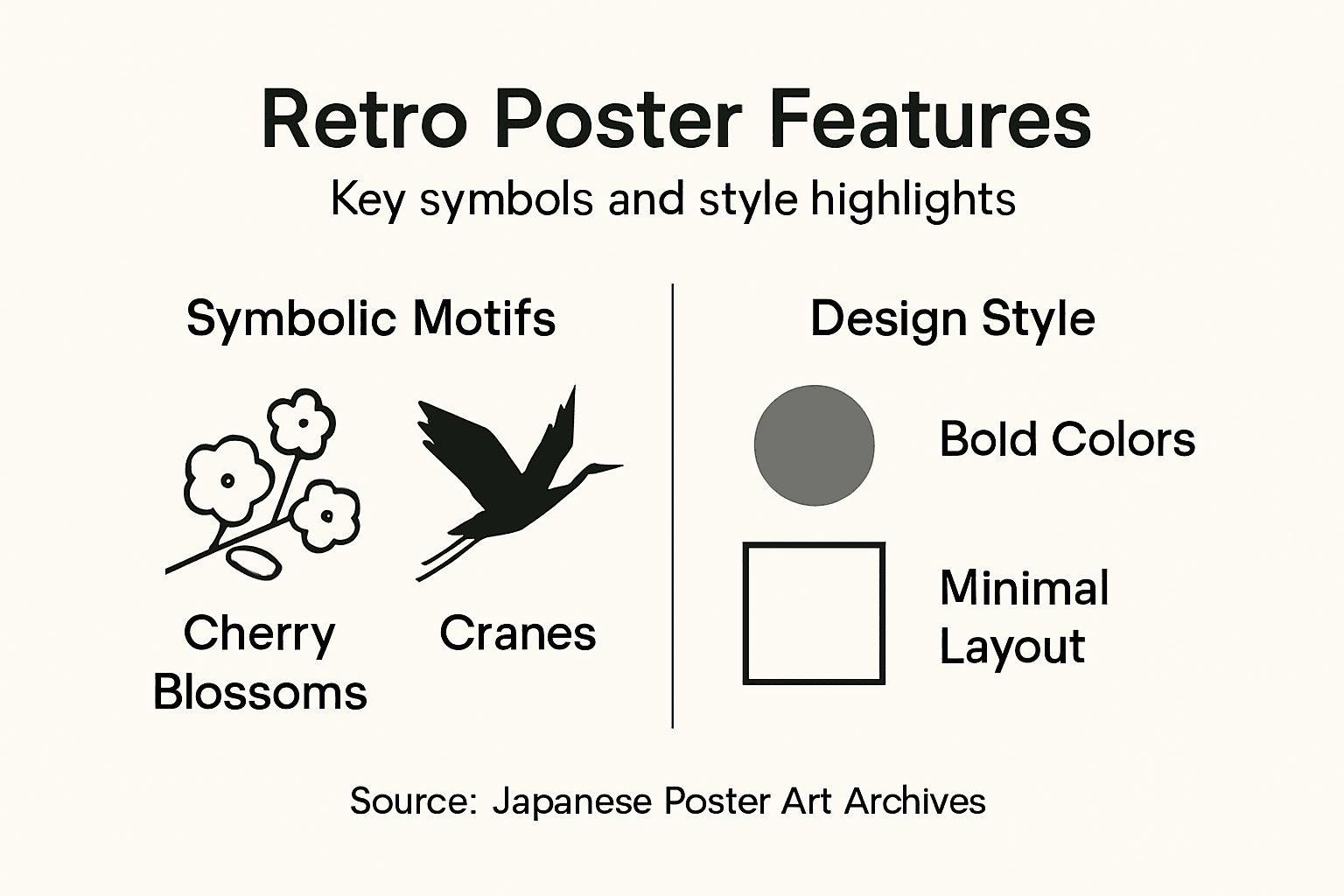 Retro Poster Features
Key symbols and style highlights

Symbolic Motifs

Cherry Blossoms

Cranes

Design Style

Bold Colors

Minimal Layout

Source: Japanese Poster Art Archives