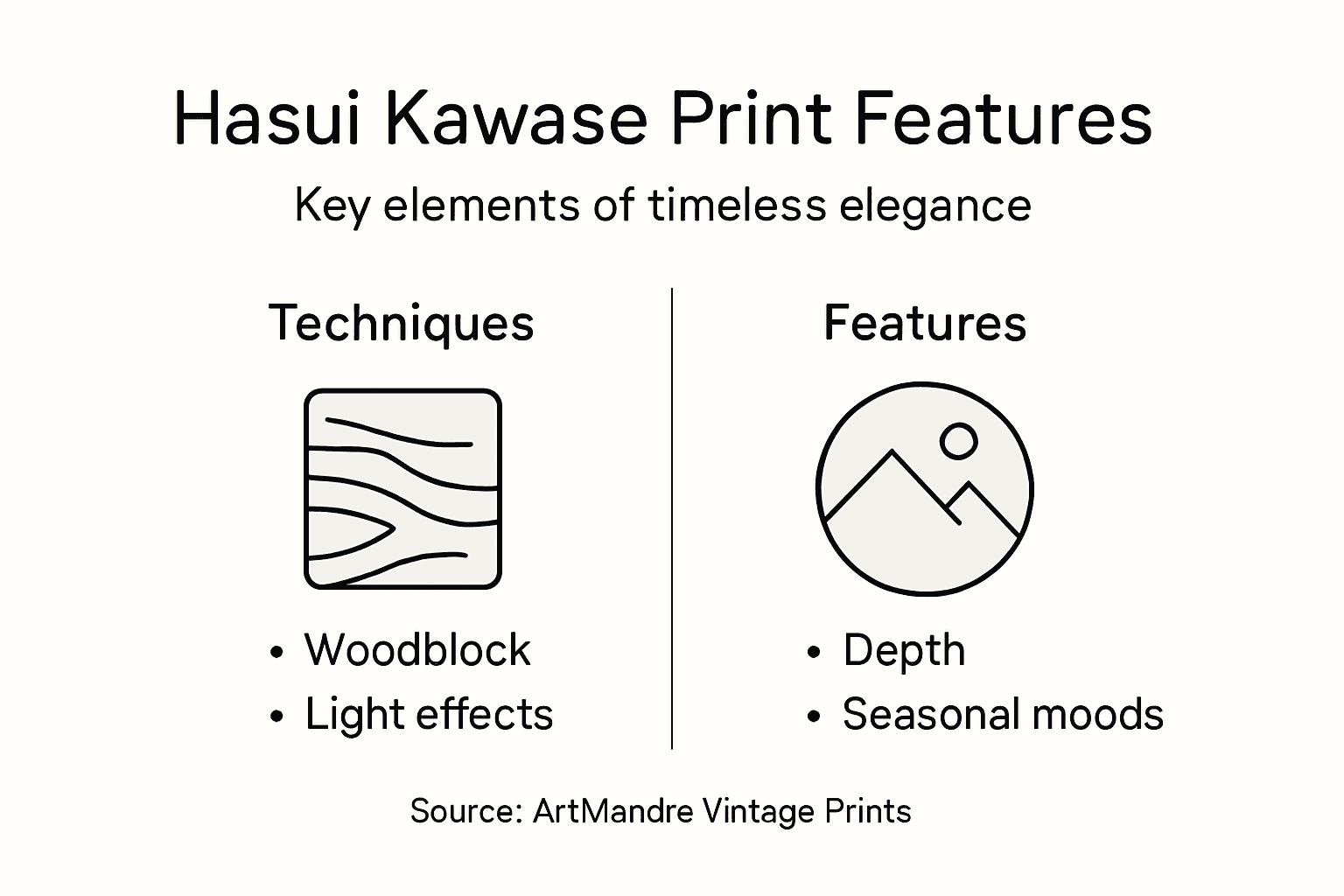 Hasui Kawase Print Features

Key elements of timeless elegance

Techniques

• Woodblock
• Light effects

Features

• Depth
• Seasonal moods

Source: ArtMandre Vintage Prints