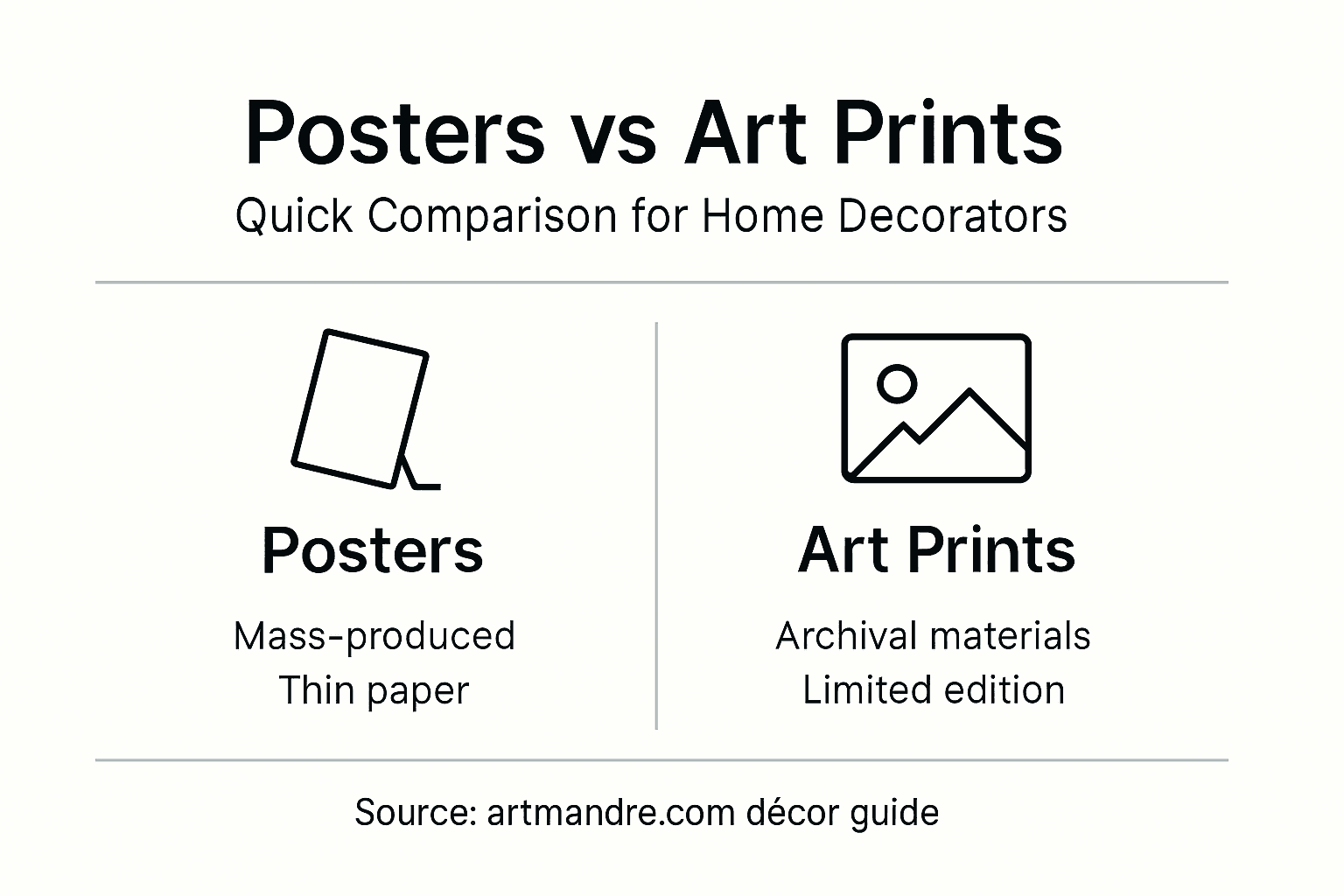 Posters vs Art Prints
Quick Comparison for Home Decorators

Posters

Mass-produced
Thin paper

Art Prints

Archival materials
Limited edition

Source: artmandre.com décor guide