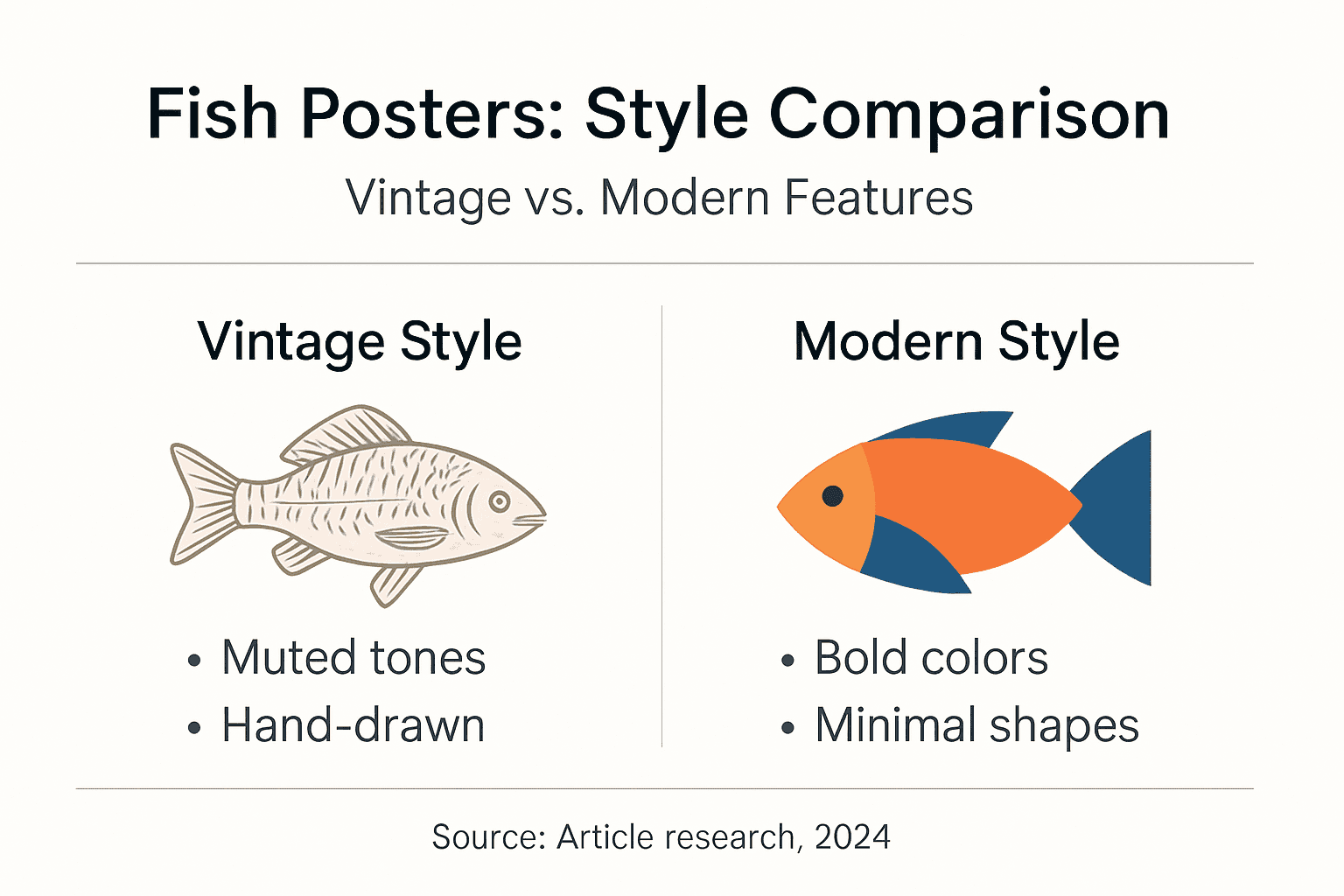 Fish Posters: Style Comparison

Vintage vs. Modern Features

Vintage Style

• Muted tones
• Hand-drawn

Modern Style

• Bold colors
• Minimal shapes

Source: Article research, 2024