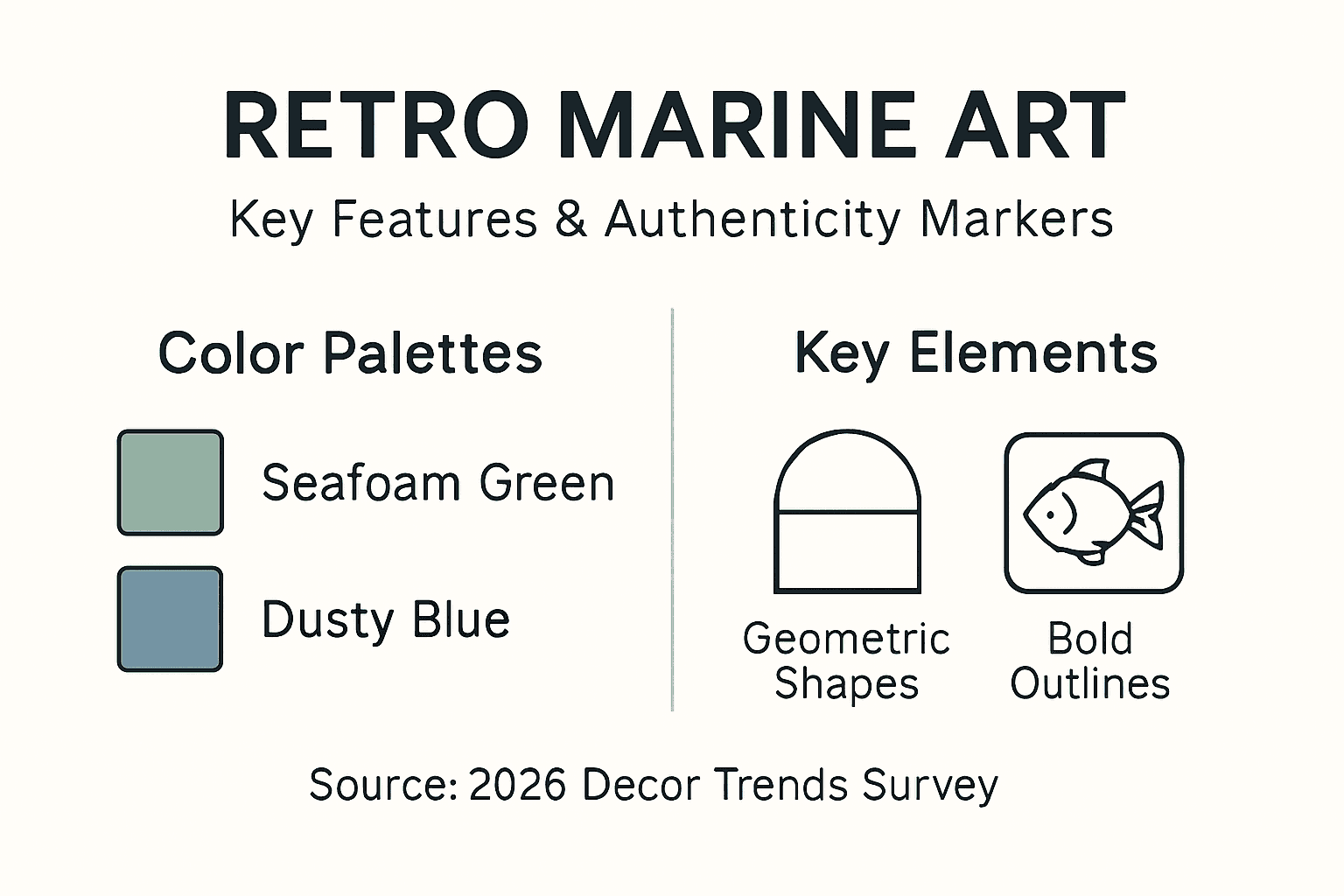 RETRO MARINE ART

Key Features & Authenticity Markers

Color Palettes

Seafoam Green

Dusty Blue

Key Elements

Geometric Shapes

Bold Outlines

Source: 2026 Decor Trends Survey