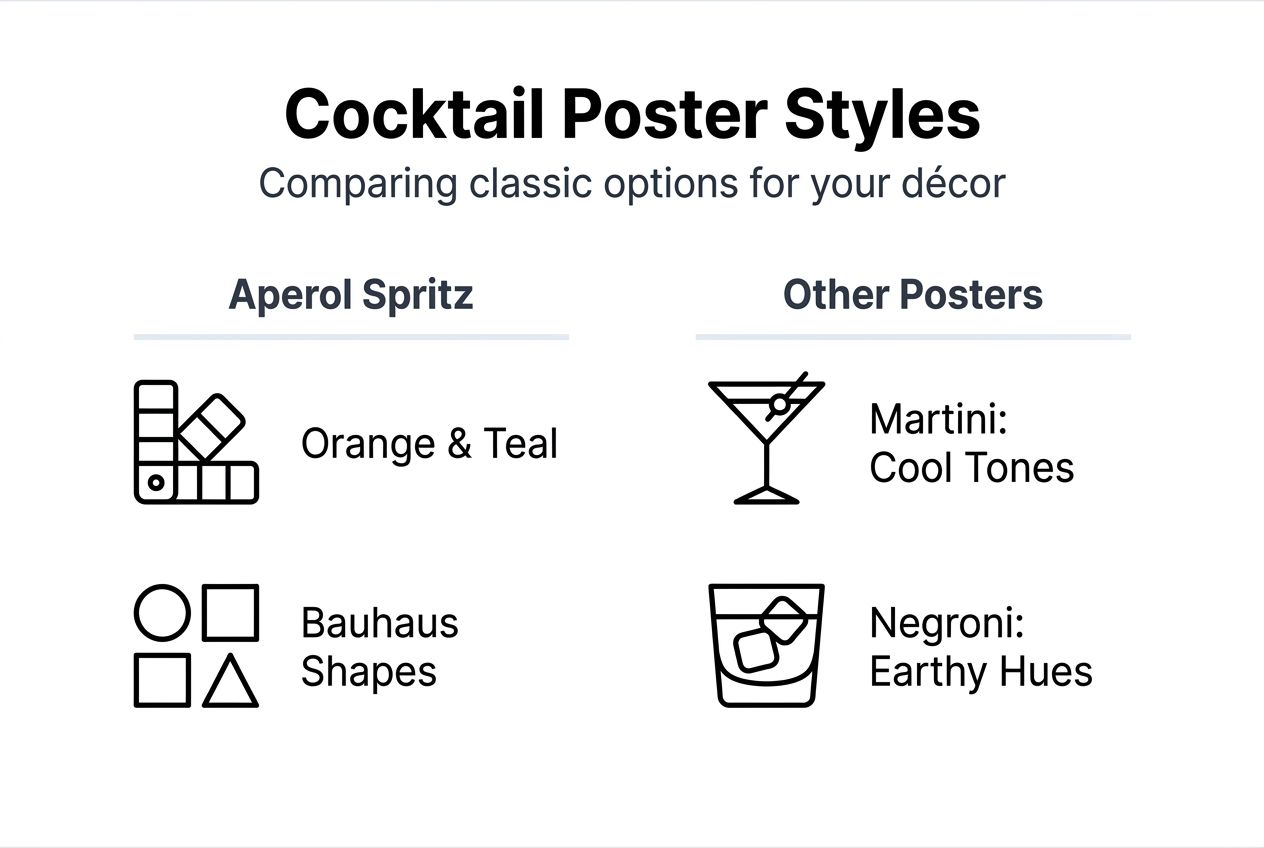 Cocktail Poster Styles
Comparing classic options for your décor

Aperol Spritz

Orange & Teal

Bauhaus Shapes

Other Posters

Martini: Cool Tones

Negroni: Earthy Hues