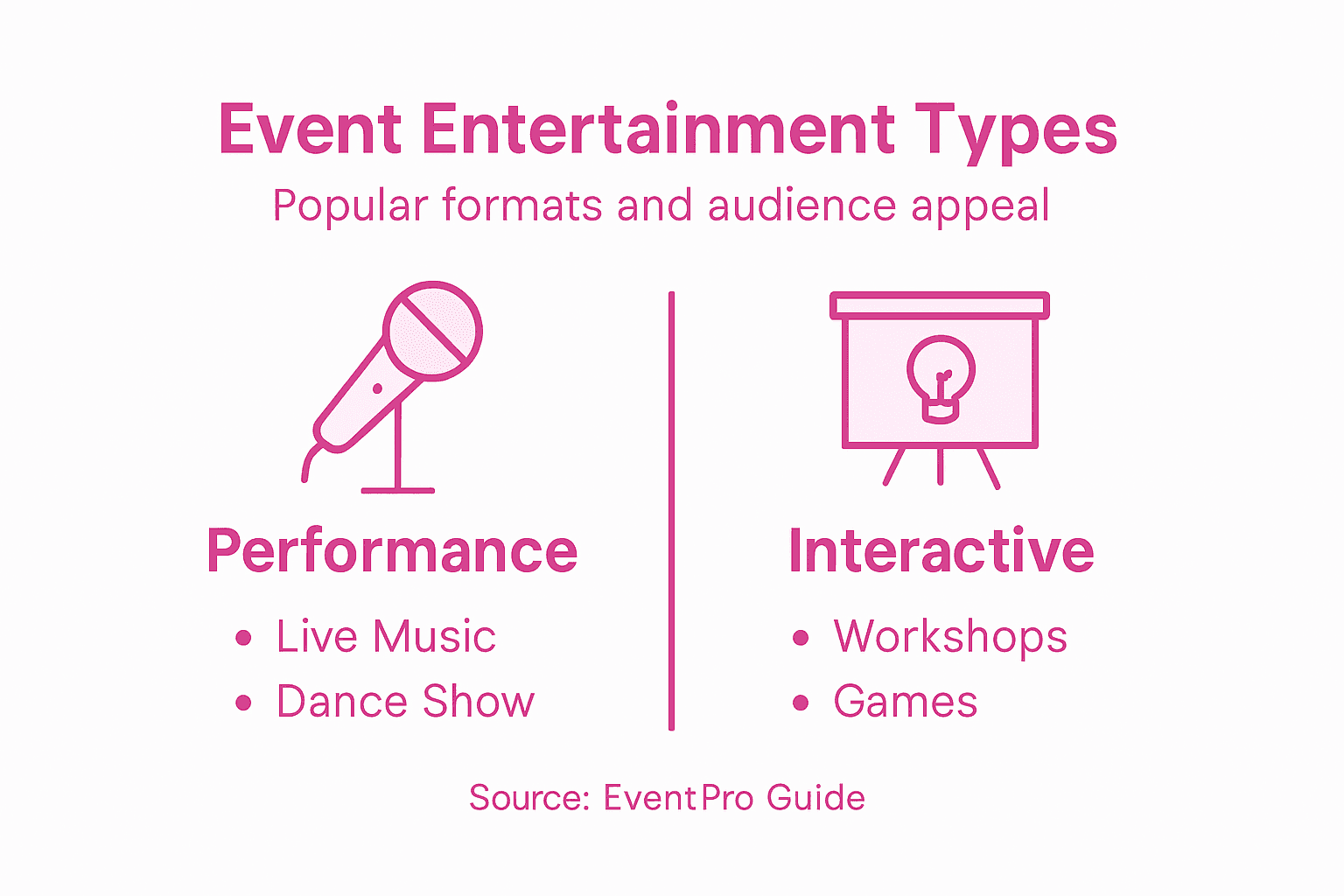 Event Entertainment Types
Popular formats and audience appeal

Performance
• Live Music
• Dance Show

Interactive
• Workshops
• Games

Source: EventPro Guide