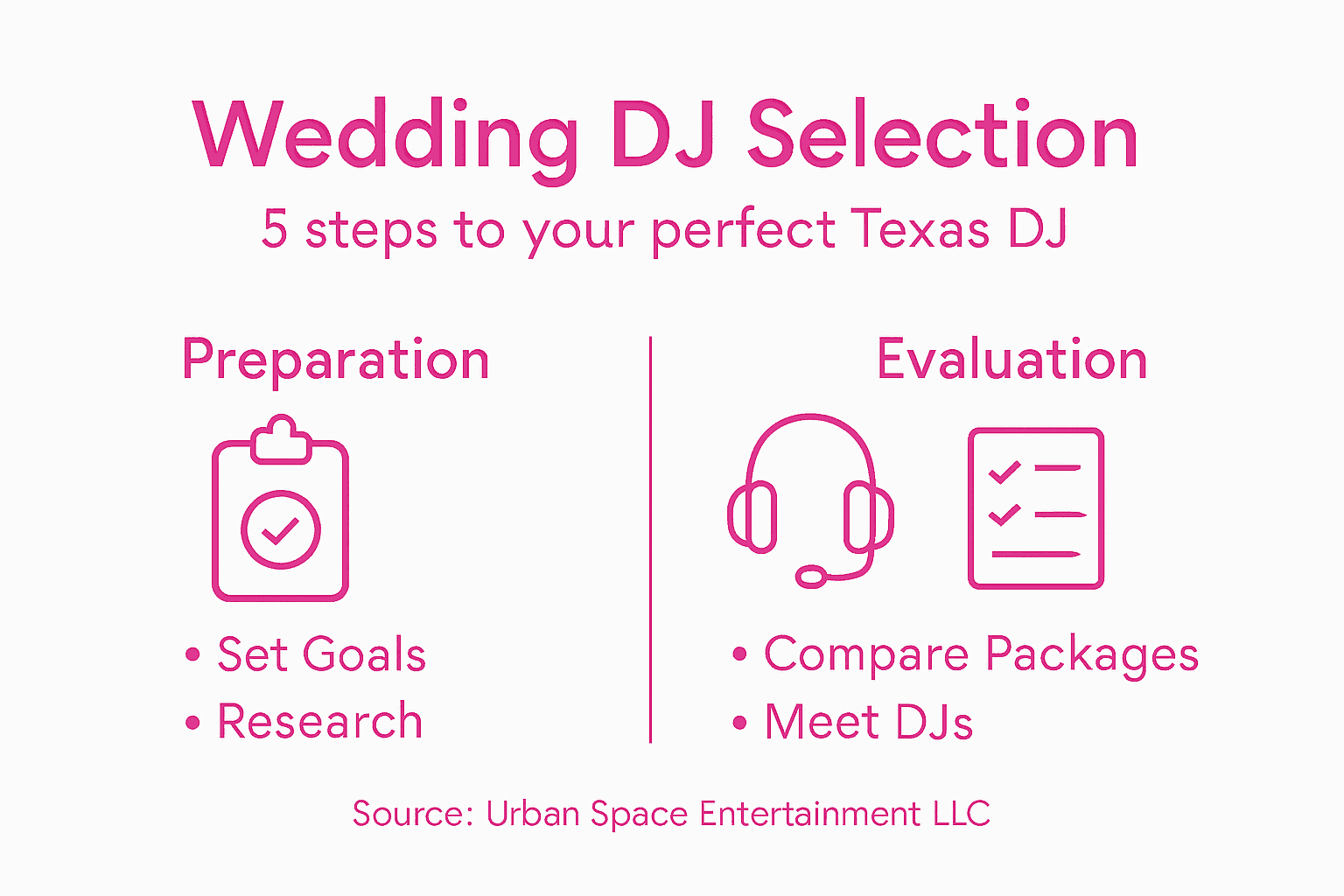 Wedding DJ Selection

5 steps to your perfect Texas DJ

Preparation

• Set Goals
• Research

Evaluation

• Compare Packages
• Meet DJs

Source: Urban Space Entertainment LLC