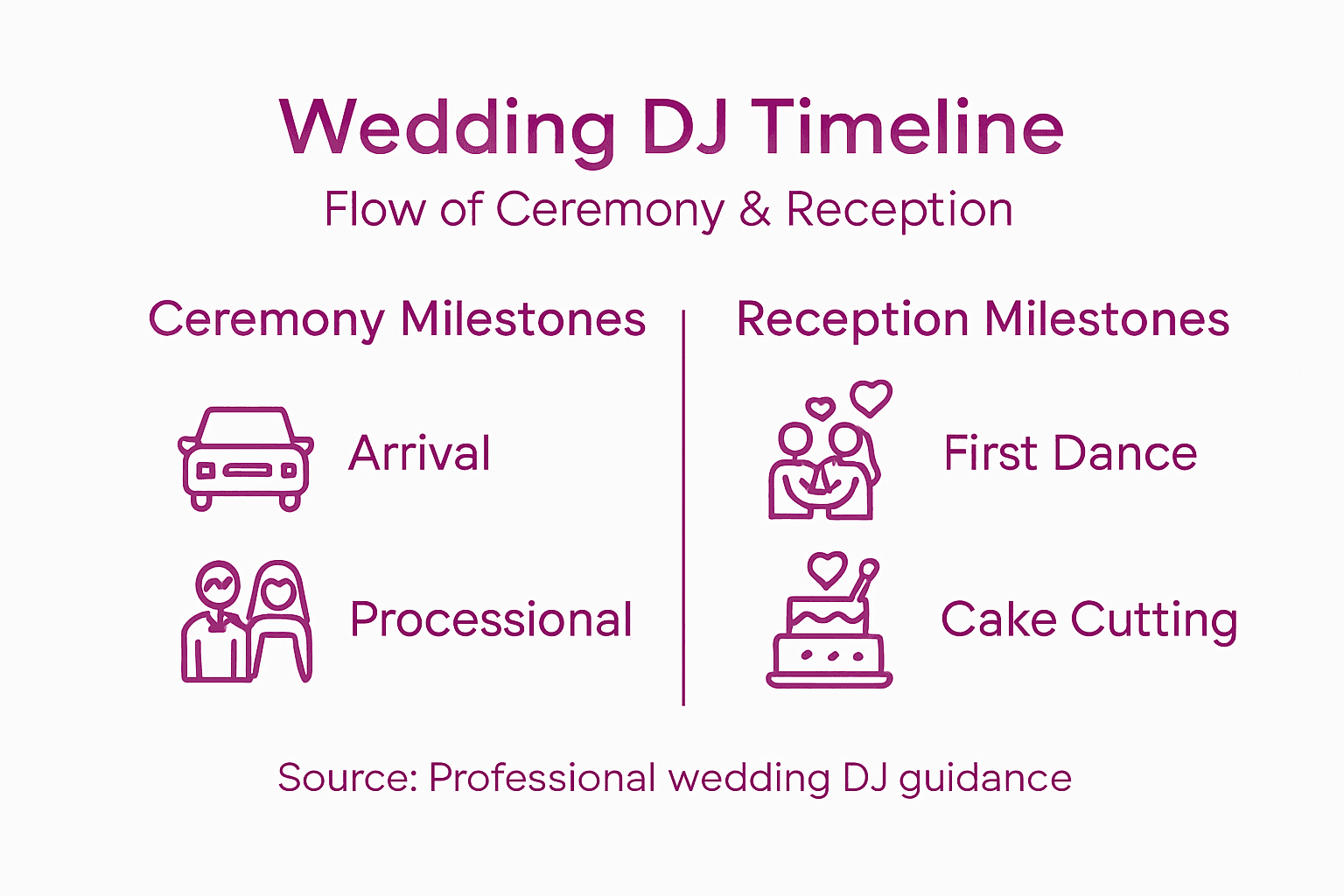 Wedding DJ Timeline

Flow of Ceremony & Reception

Ceremony Milestones

Arrival

Processional

Reception Milestones

First Dance

Cake Cutting

Source: Professional wedding DJ guidance