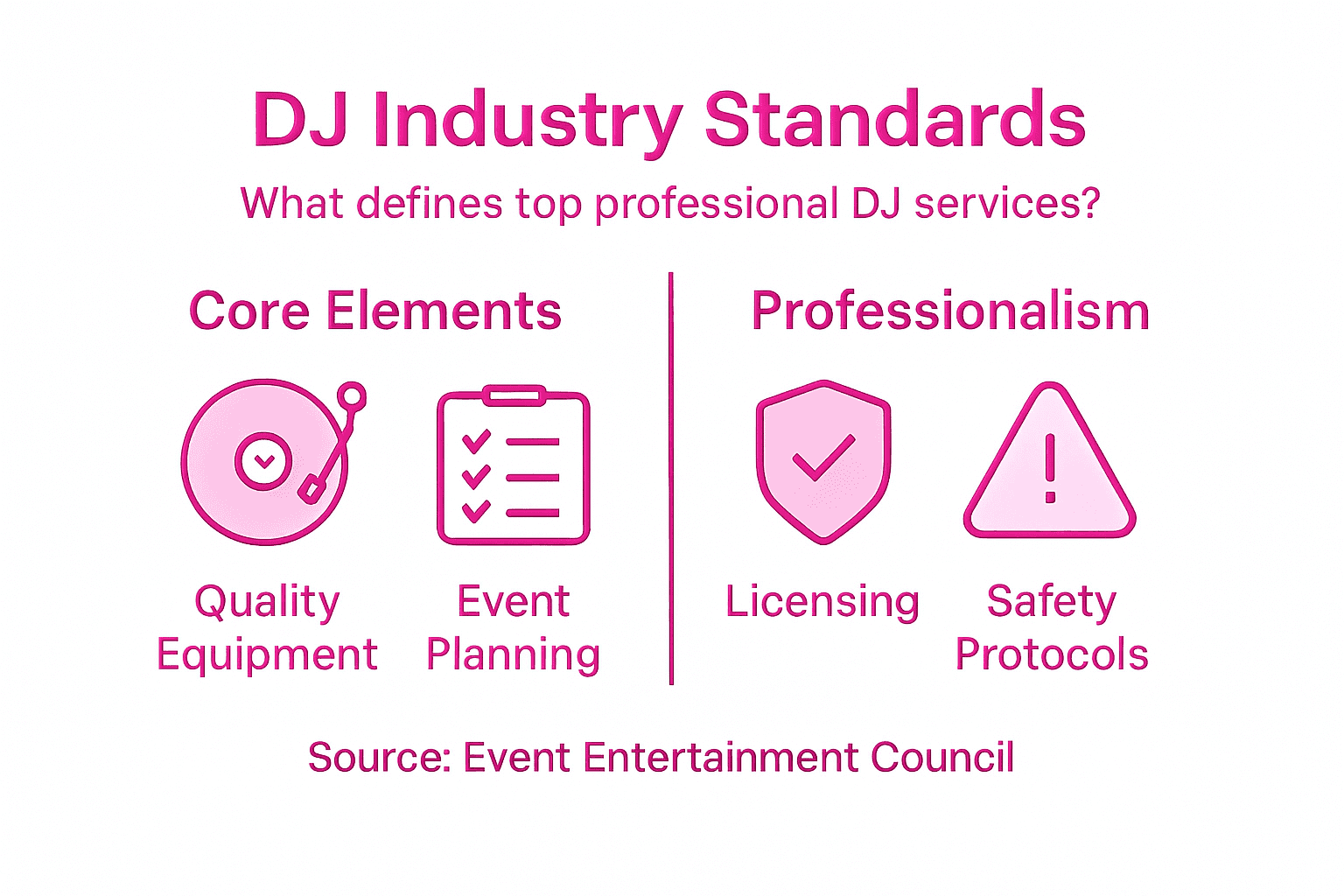 DJ Industry Standards

What defines top professional DJ services?

Core Elements

Quality Equipment

Event Planning

Professionalism

Licensing

Safety Protocols

Source: Event Entertainment Council