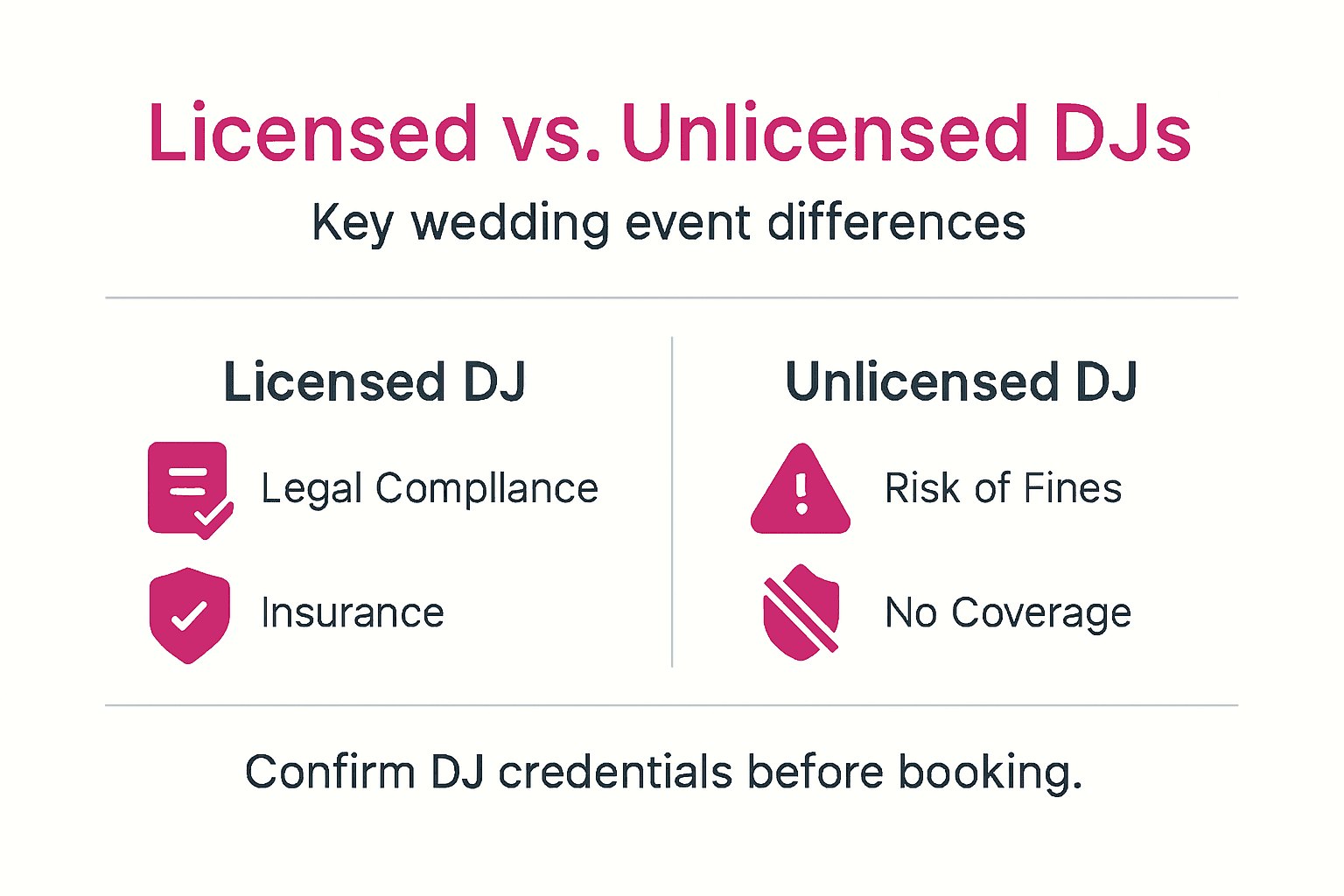 Licensed vs. Unlicensed DJs

Key wedding event differences

Licensed DJ

Legal Compllance

Insurance

Unlicensed DJ

Risk of Fines

No Coverage

Confirm DJ credentials before booking.