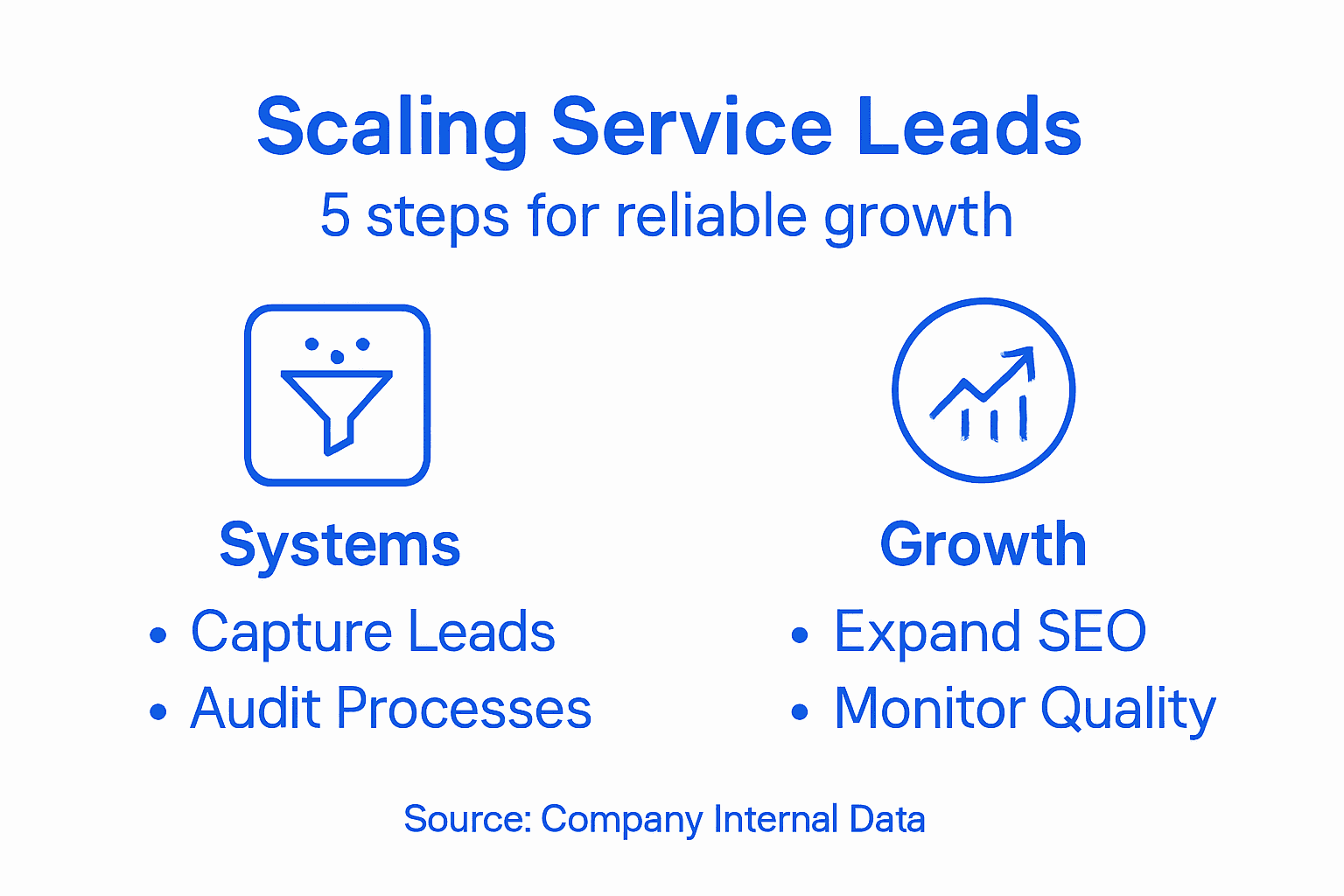 Scaling Service Leads

5 steps for reliable growth

Systems

• Capture Leads
• Audit Processes

Growth

• Expand SEO
• Monitor Quality

Source: Company Internal Data