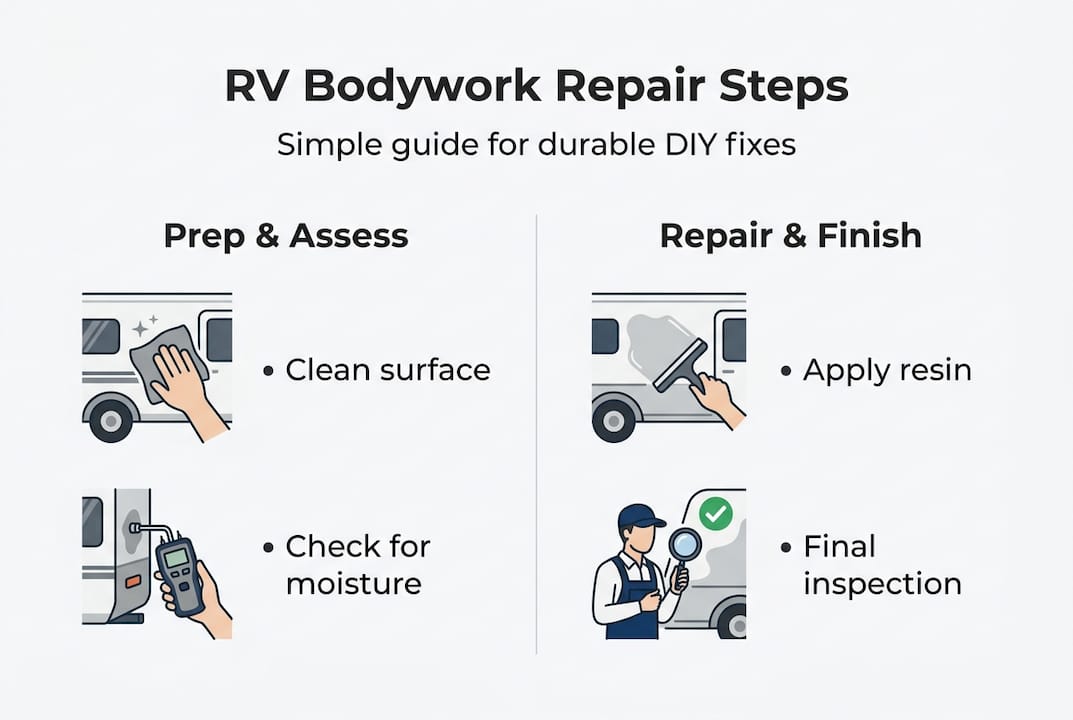 RV Bodywork Repair Steps

Simple guide for durable DIY fixes

Prep & Assess

• Clean surface

• Check for moisture

Repair & Finish

• Apply resin

• Final inspection