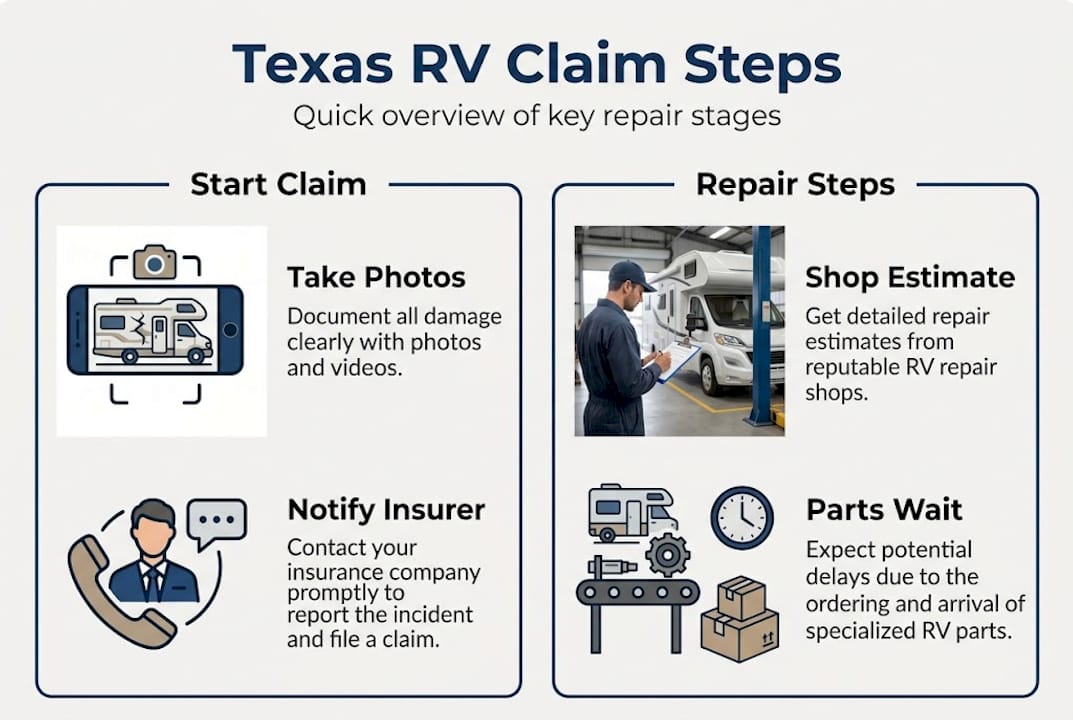 Texas RV Claim Steps

Quick overview of key repair stages

Start Claim

Take Photos

Document all damage clearly with photos and videos.

Notify Insurer

Contact your insurance company promptly to report the incident and file a claim.

Repair Steps

Shop Estimate

Get detailed repair estimates from reputable RV repair shops.

Parts Wait

Expect potential delays due to the ordering and arrival of specialized RV parts.