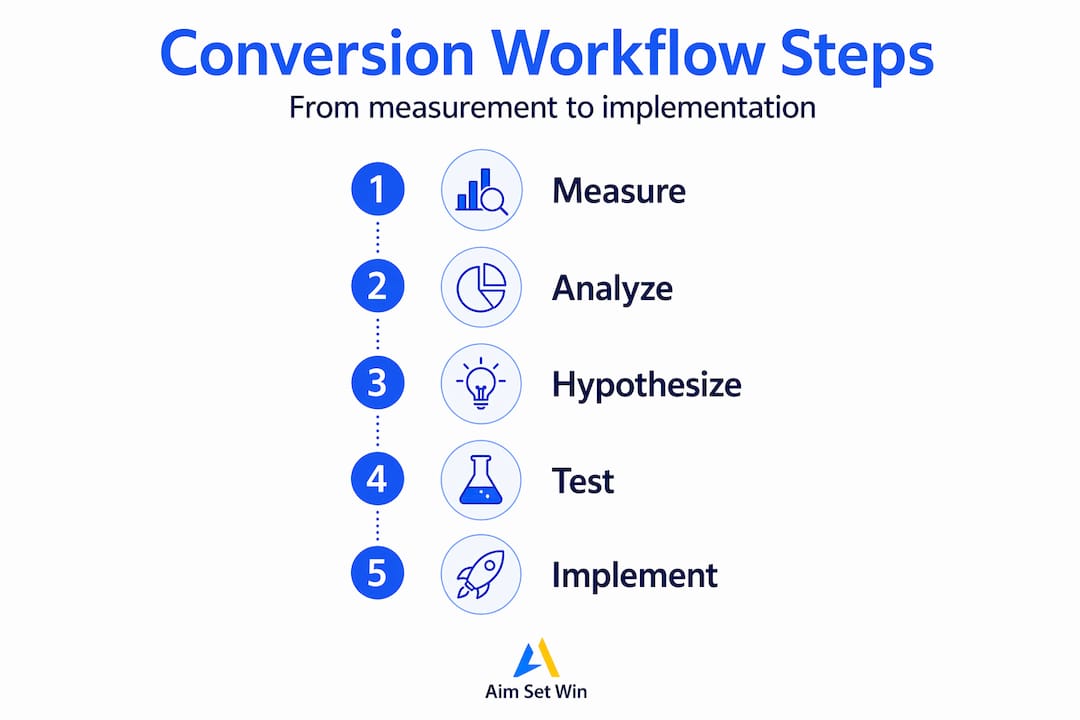 Conversion Workflow Steps

From measurement to implementation

1 Measure

2 Analyze

3 Hypothesize

4 Test

5 Implement

Aim Set Win