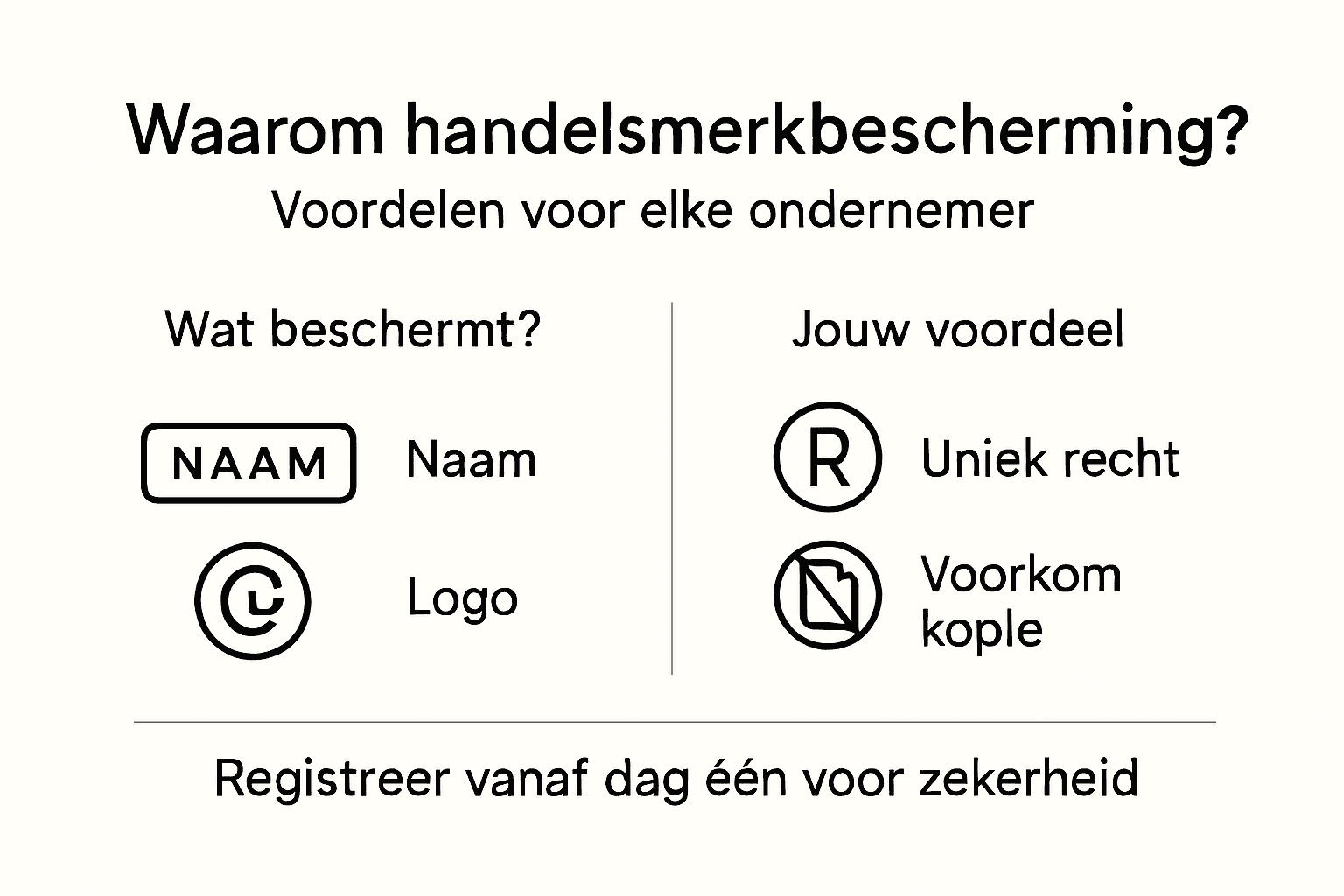 Waarom handelsmerkbescherming?
Voordelen voor elke ondernemer

Wat beschermt?

NAAM Naam

Logo

Jouw voordeel

R Uniek recht

Voorkom kople

Registreer vanaf dag één voor zekerheid