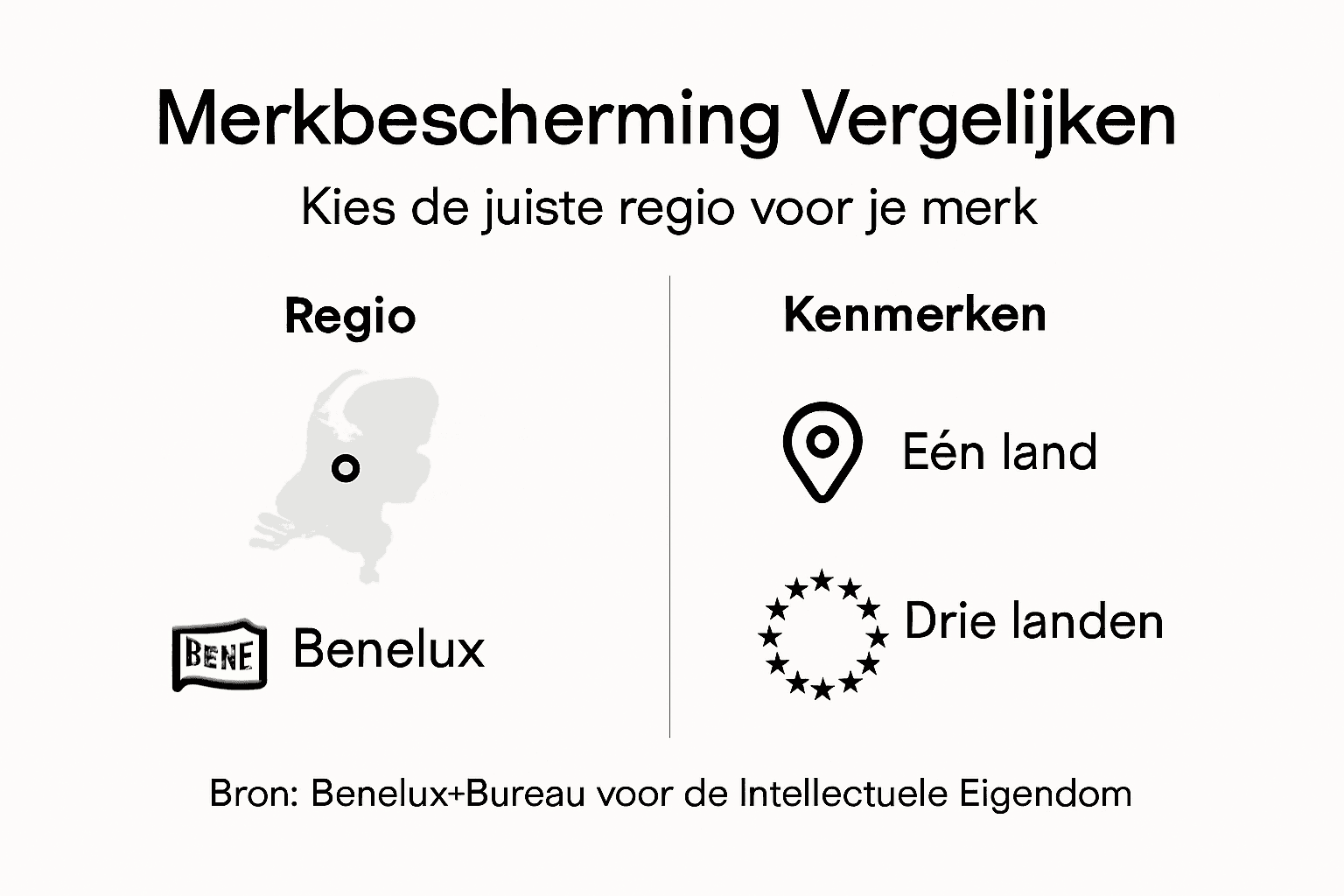 Merkbescherming Vergelijken

Kies de juiste regio voor je merk

Regio

BENE Benelux

Kenmerken

Eén land

Drie landen

Bron: Benelux+Bureau voor de Intellectuele Eigendom