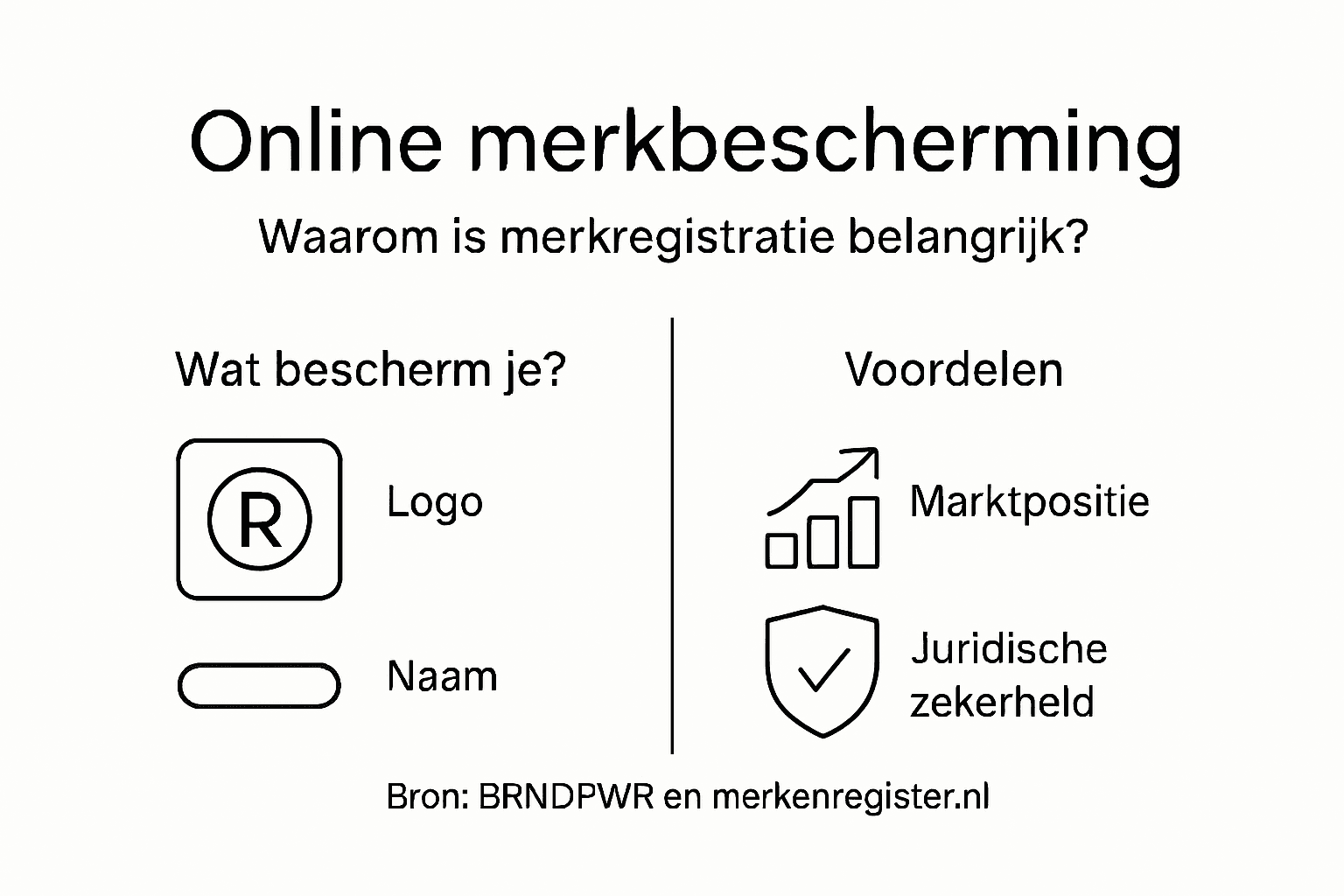 Online merkbescherming

Waarom is merkregistratie belangrijk?

Wat bescherm je?

R

Logo

Naam

Voordelen

Marktpositie

Juridische zekerheld

Bron: BRNDPWR en merkenregister.nl