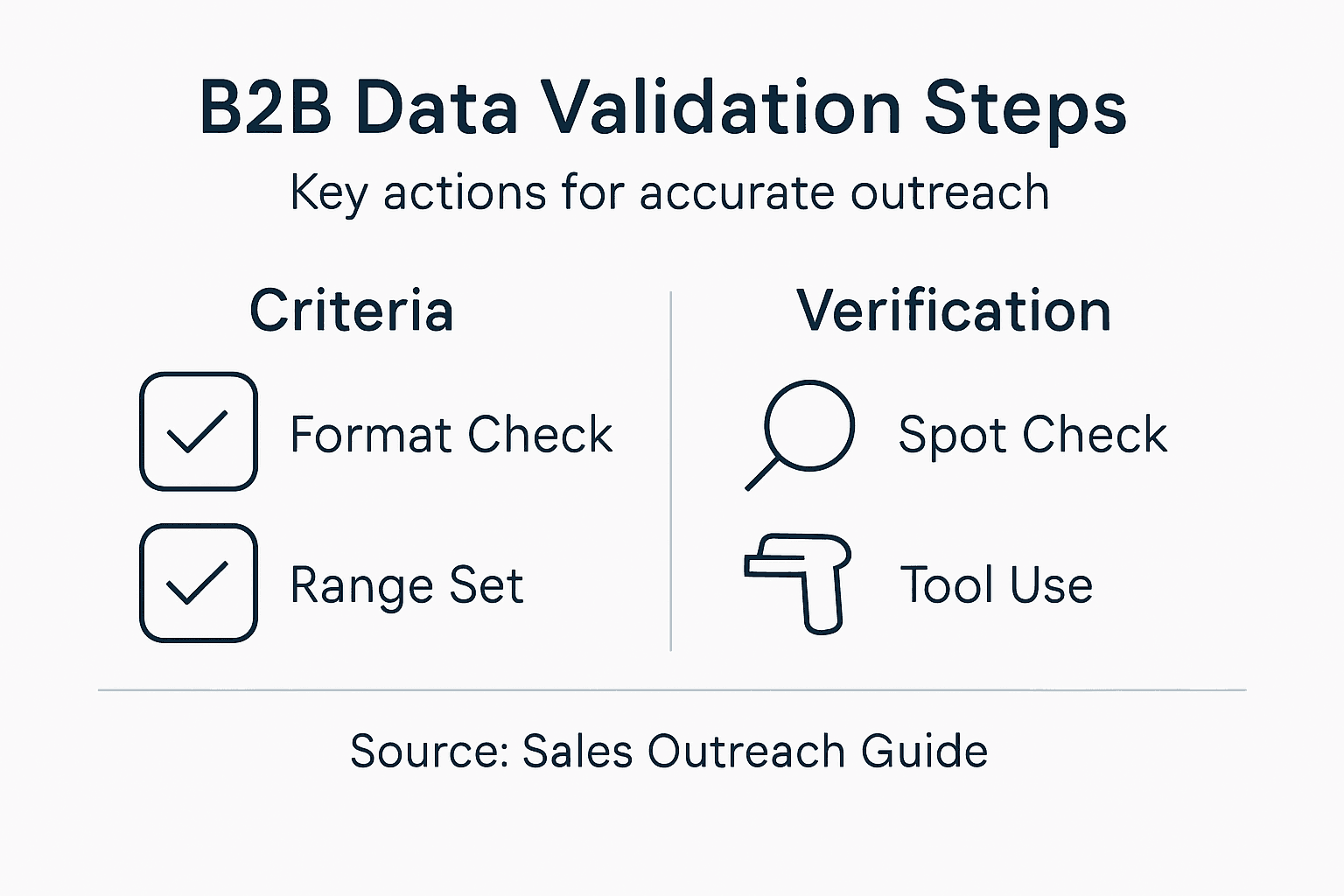 B2B Data Validation Steps

Key actions for accurate outreach

Criteria

Format Check

Range Set

Verification

Spot Check

Tool Use

Source: Sales Outreach Guide