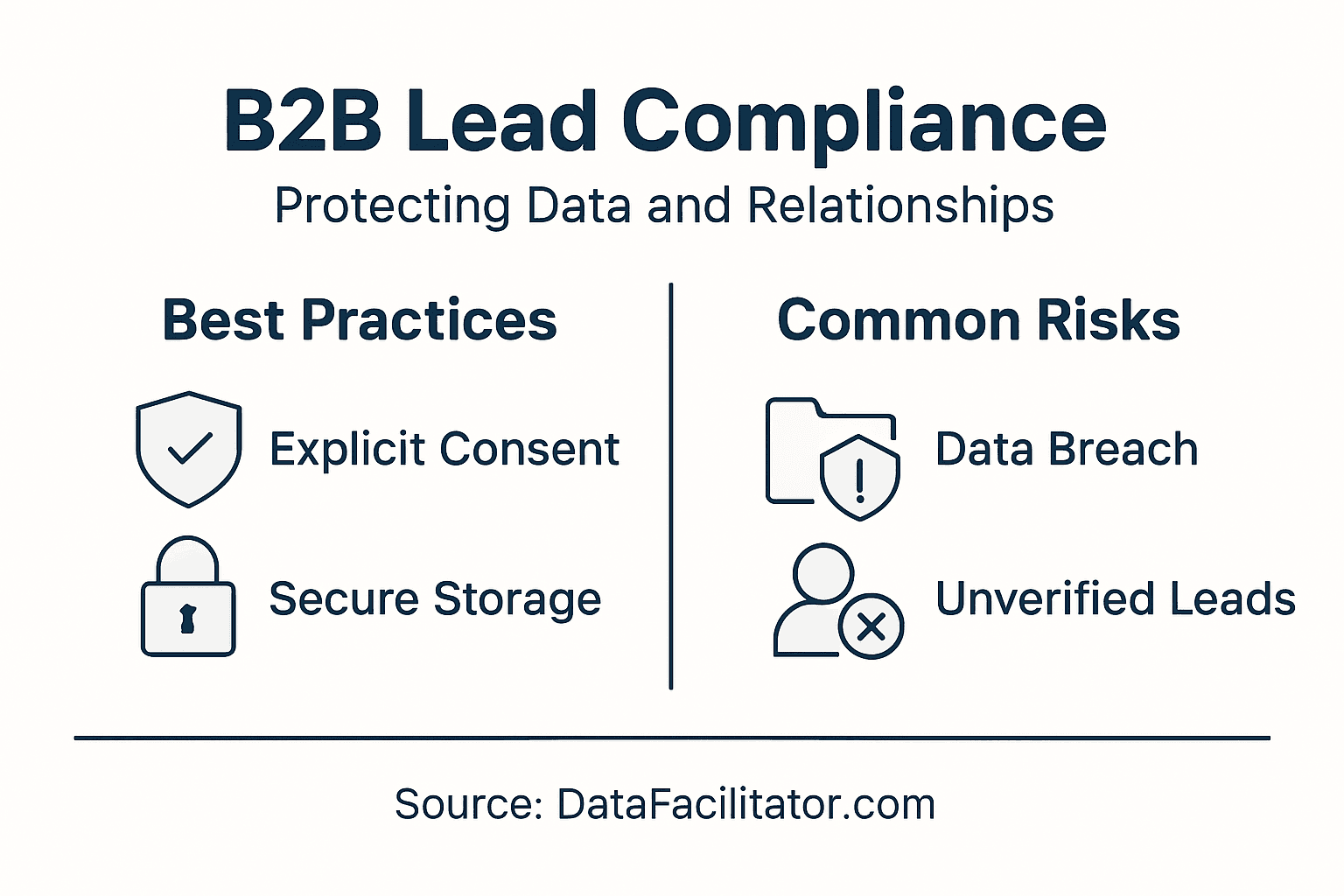 B2B Lead Compliance
Protecting Data and Relationships

Best Practices

Explicit Consent

Secure Storage

Common Risks

Data Breach

Unverified Leads

Source: DataFacilitator.com