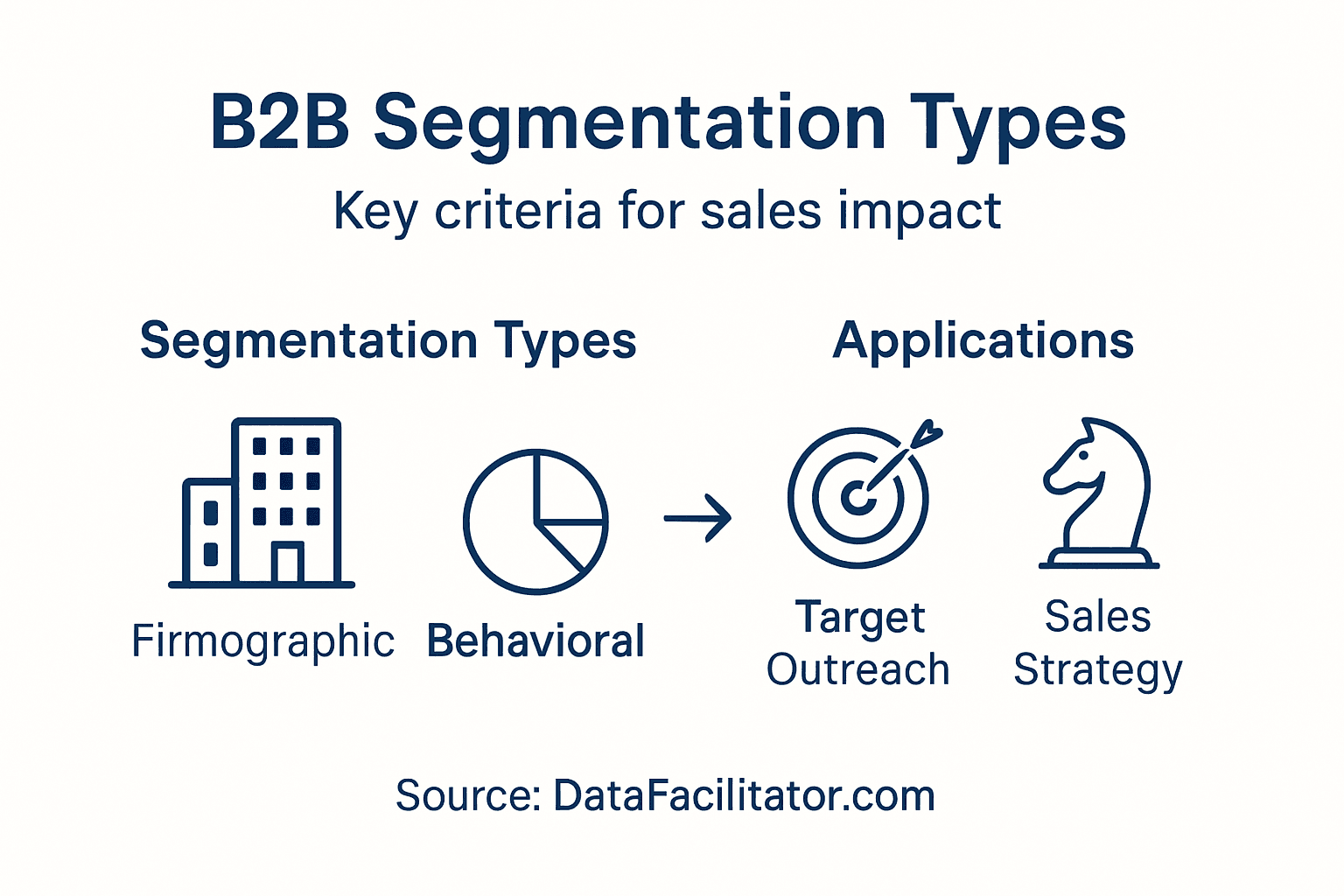 B2B Segmentation Types

Key criteria for sales impact

Segmentation Types

Firmographic

Behavioral

Applications

Target Outreach

Sales Strategy

Source: DataFacilitator.com