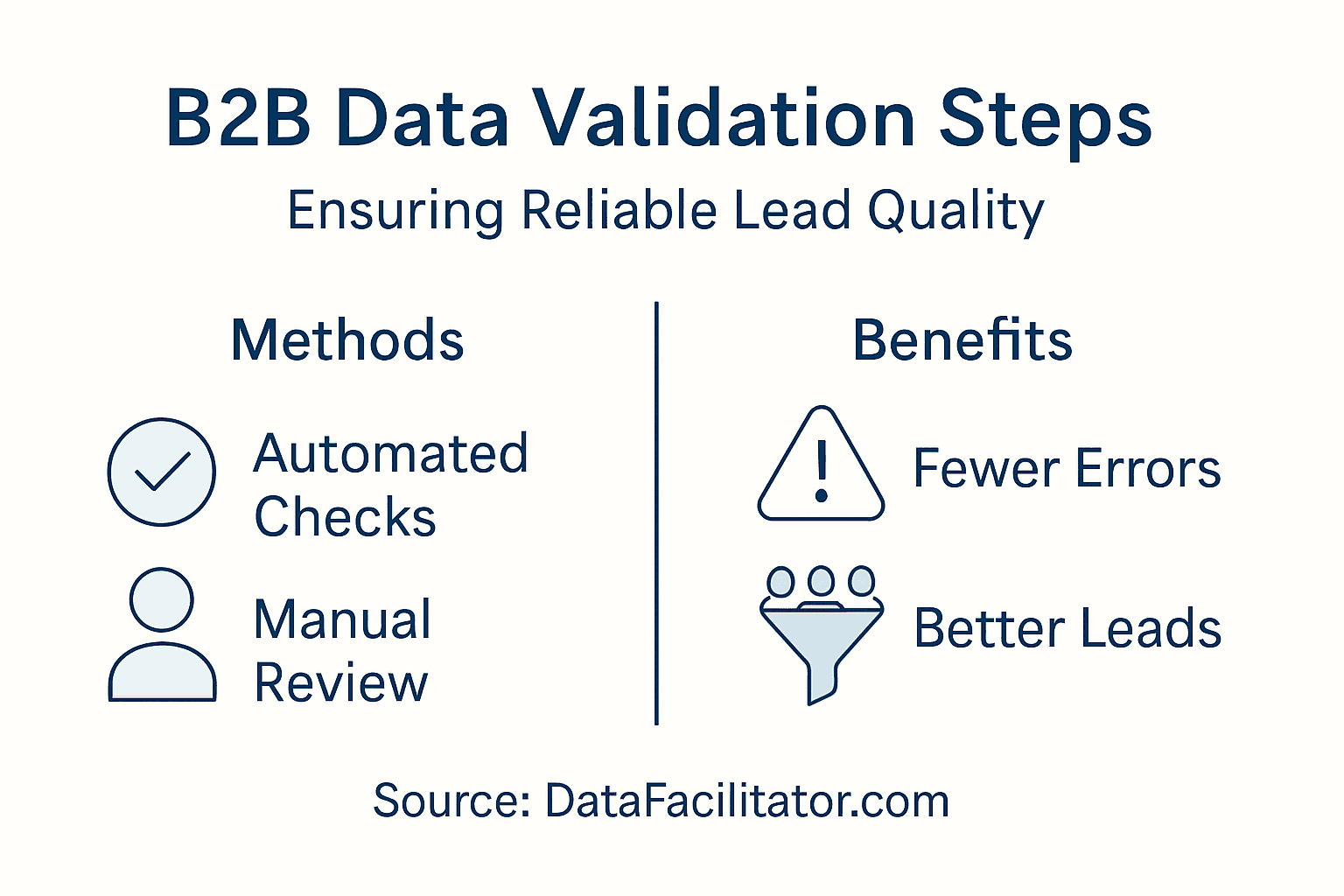 B2B Data Validation Steps

Ensuring Reliable Lead Quality

Methods

Automated Checks

Manual Review

Benefits

Fewer Errors

Better Leads

Source: DataFacilitator.com