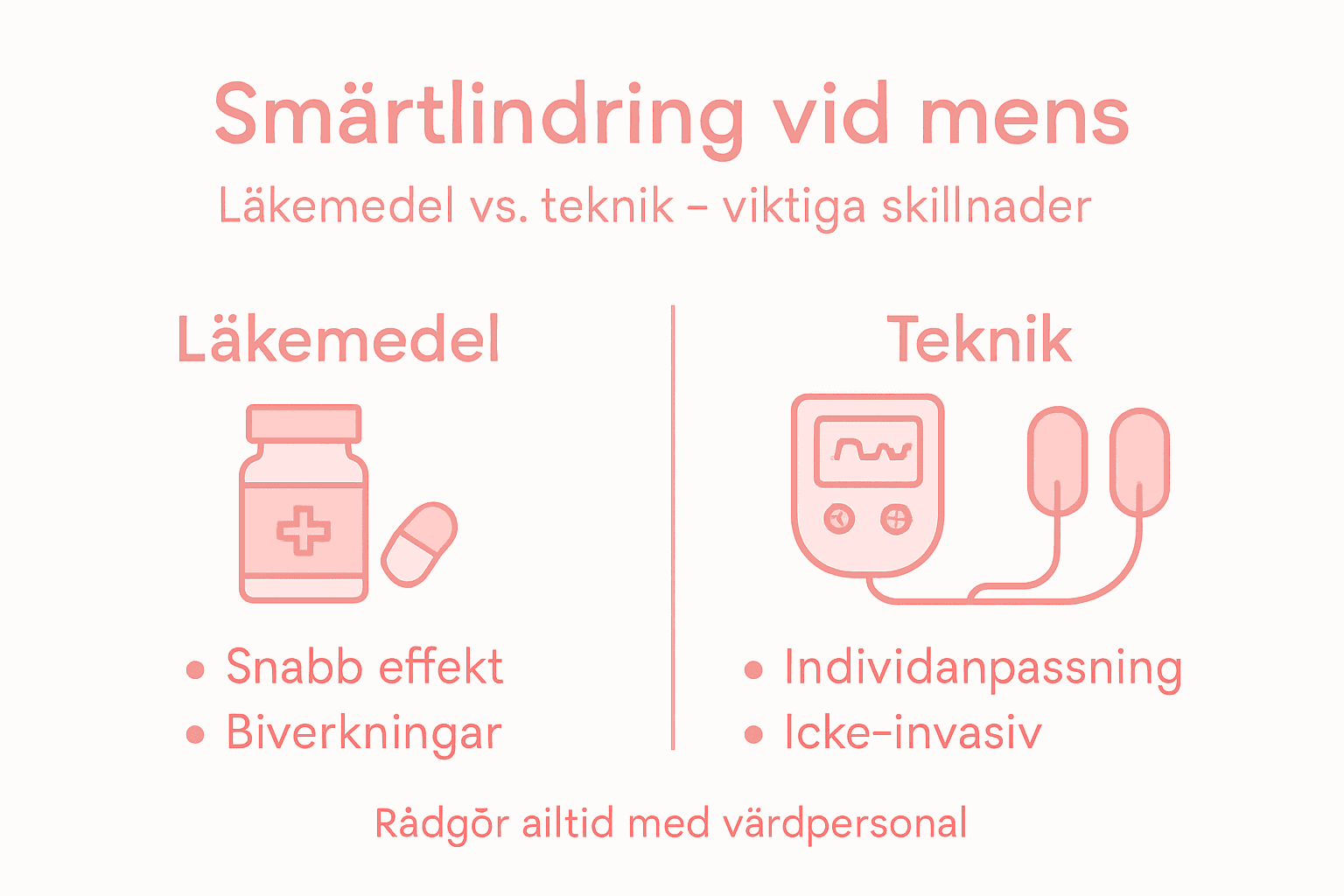 Smärtlindring vid mens

Läkemedel vs. teknik – viktiga skillnader

Läkemedel

• Snabb effekt
• Biverkningar

Teknik

• Individanpassning
• Icke-invasiv

Rådgōr ailtid med värdpersonal